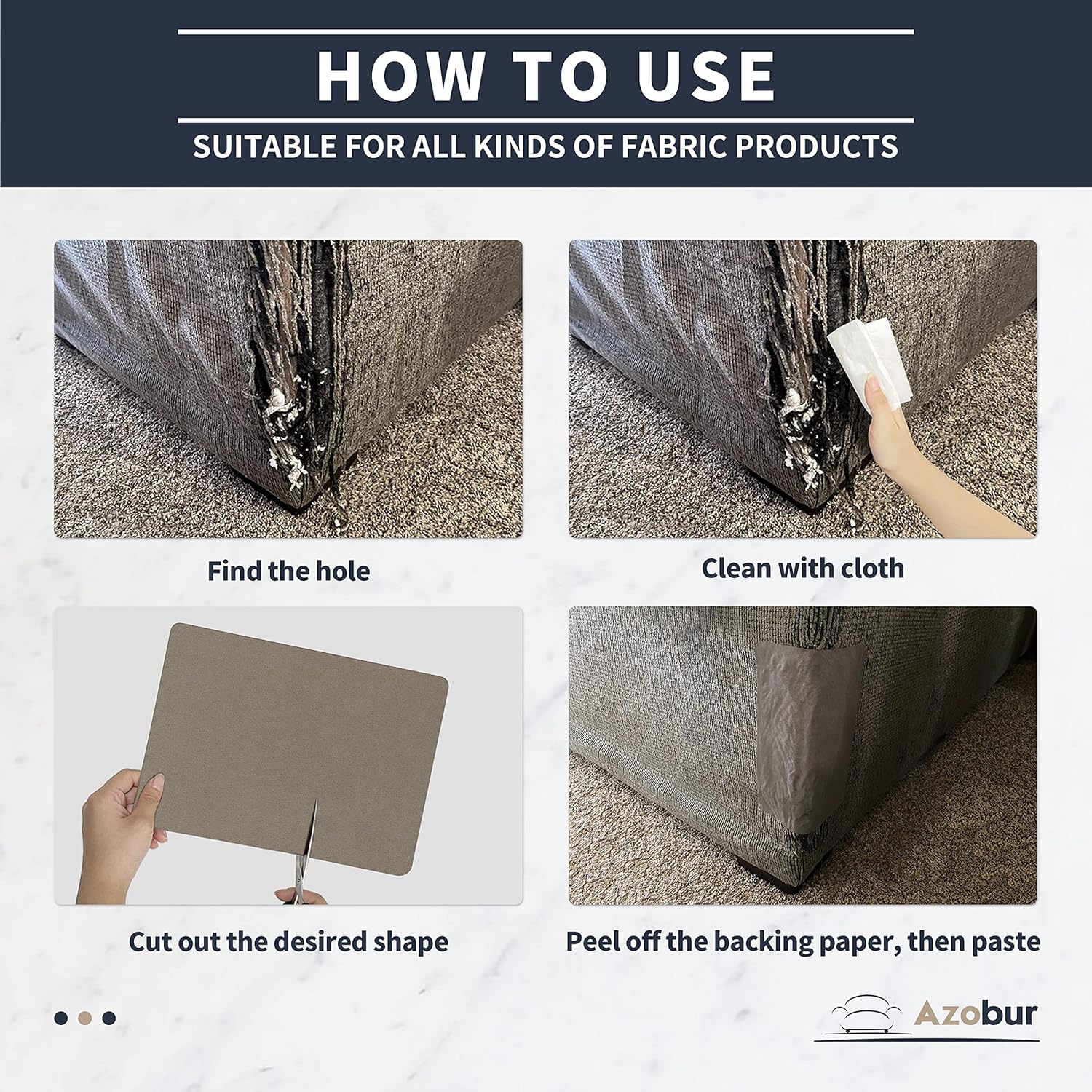 HOW TO USE

SUITABLE FOR ALL KINDS OF FABRIC PRODUCTS

Find the hole

Clean with cloth

Cut out the desired shape

Peel off the backing paper, then paste

Azobur