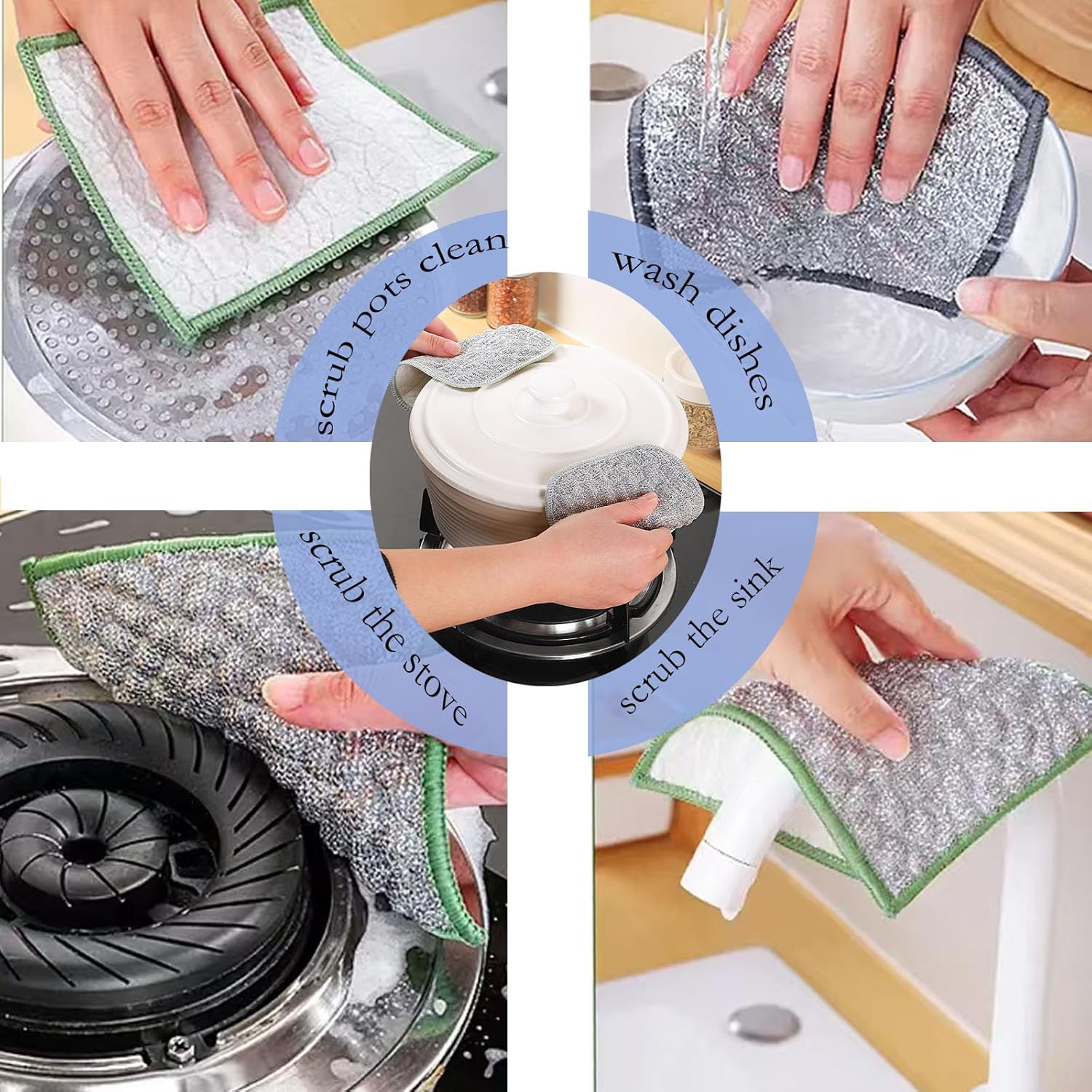 scrub pots clean

wash dishes

scrub the stove

scrub the sink