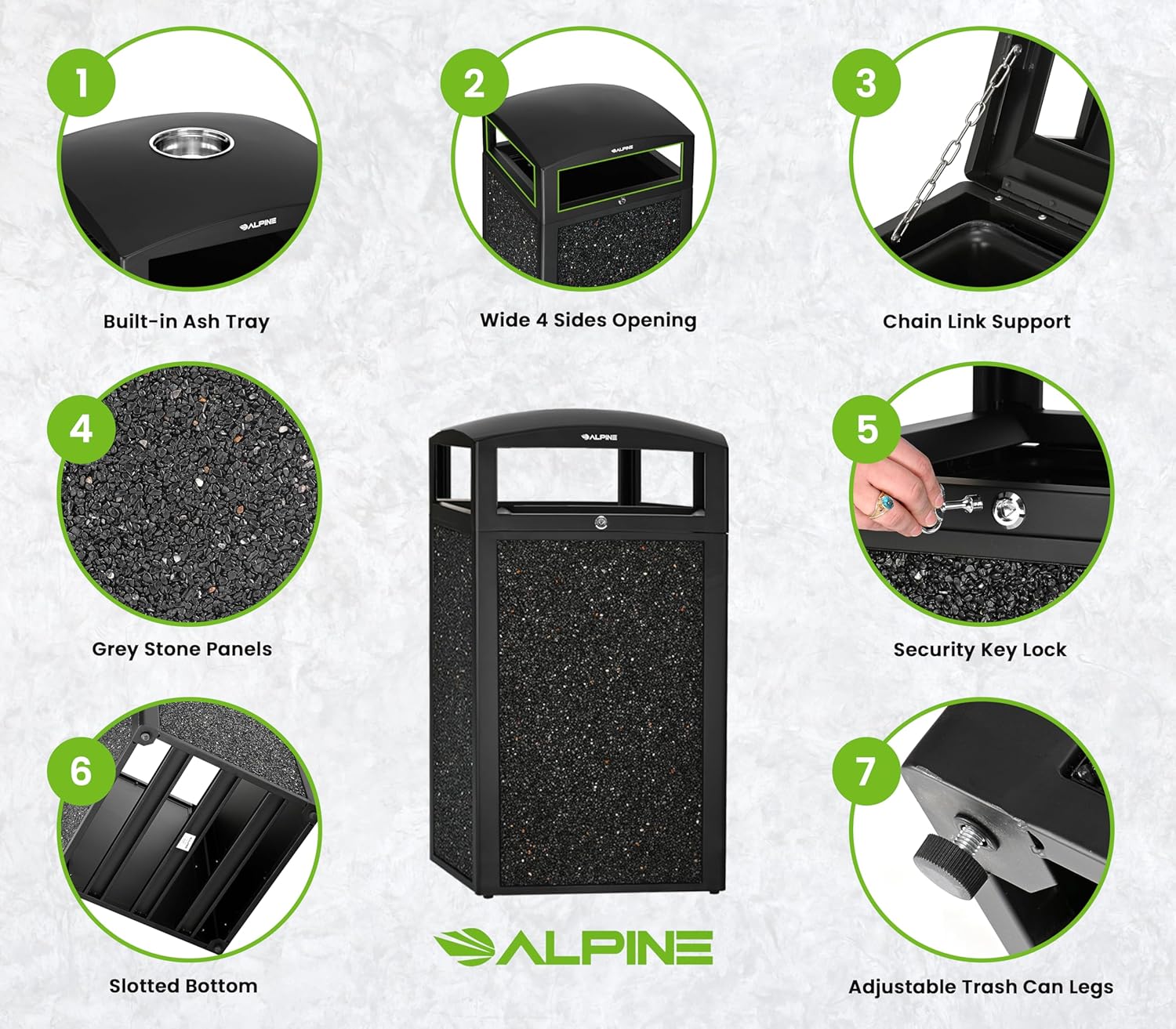 1
ALPINE
Built-in Ash Tray

2
ALPINE
Wide 4 Sides Opening

3
Chain Link Support

4
Grey Stone Panels

ALPINE

5
Security Key Lock

6
Slotted Bottom

ALPINE

7
Adjustable Trash Can Legs