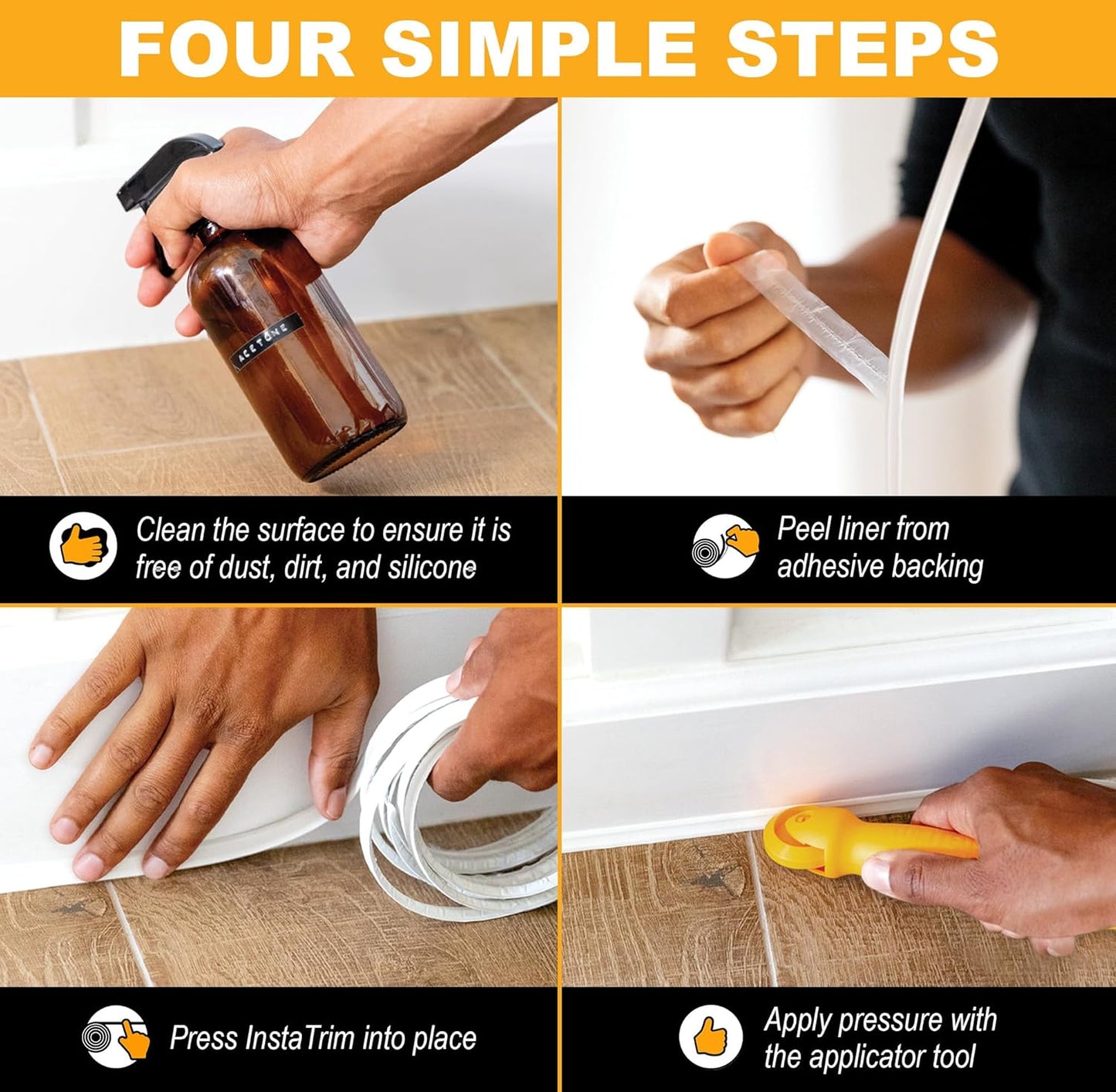 FOUR SIMPLE STEPS

ACETONE

Clean the surface to ensure it is free of dust, dirt, and silicone

Peel liner from adhesive backing

Press InstaTrim into place

Apply pressure with the applicator tool