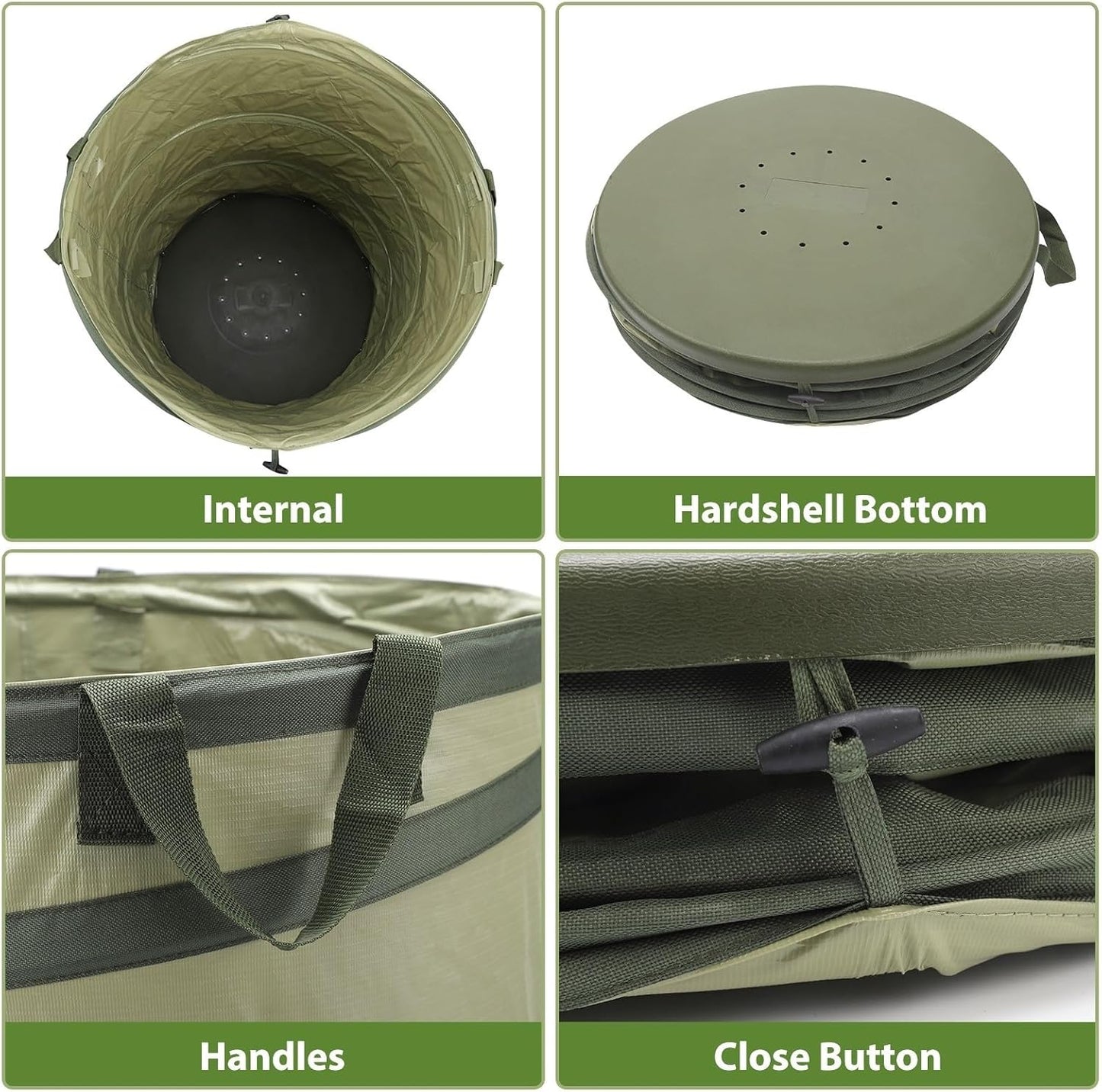 Internal

Hardshell Bottom

Handles

Close Button