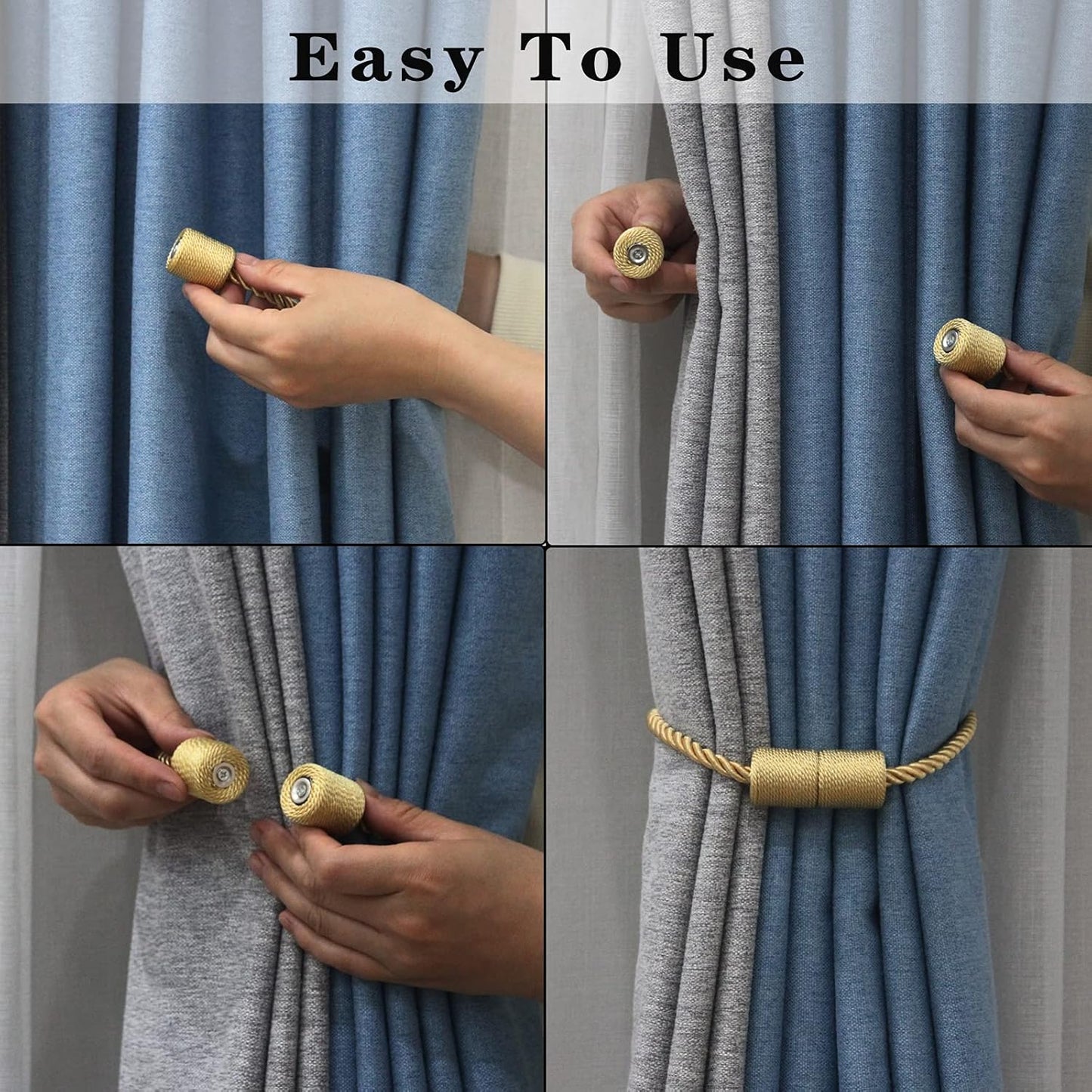 Easy To Use