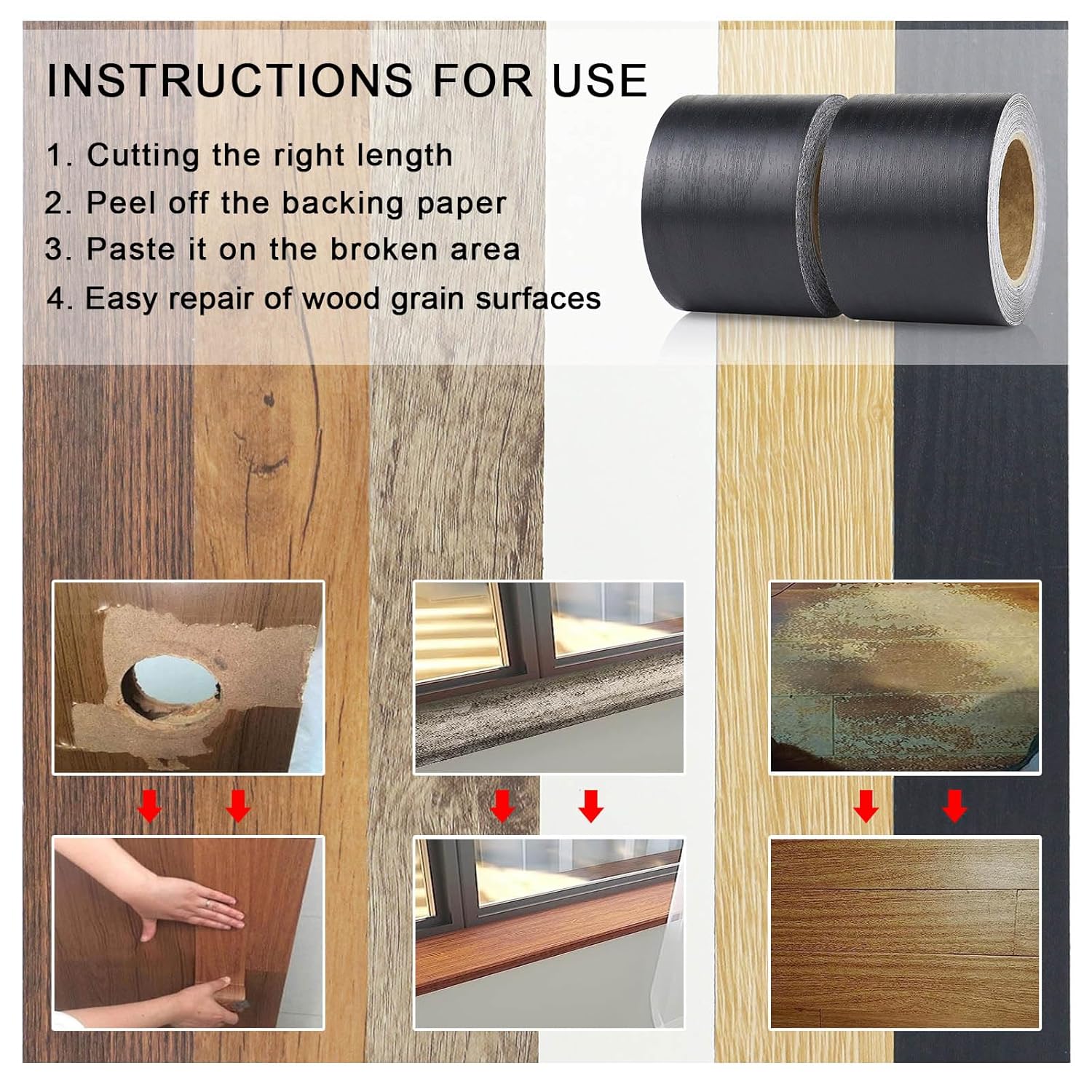 INSTRUCTIONS FOR USE

1. Cutting the right length
2. Peel off the backing paper
3. Paste it on the broken area
4. Easy repair of wood grain surfaces