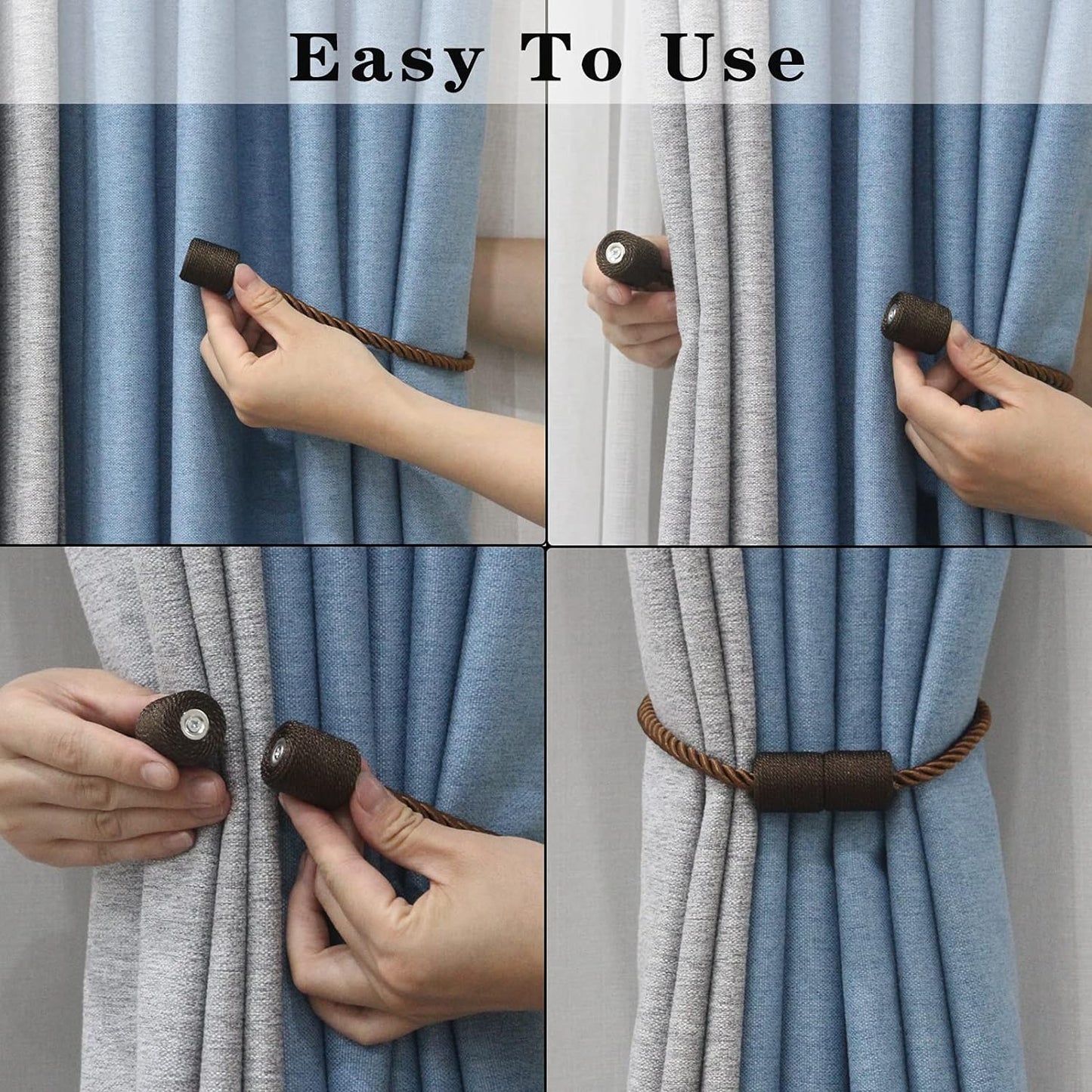 Easy To Use