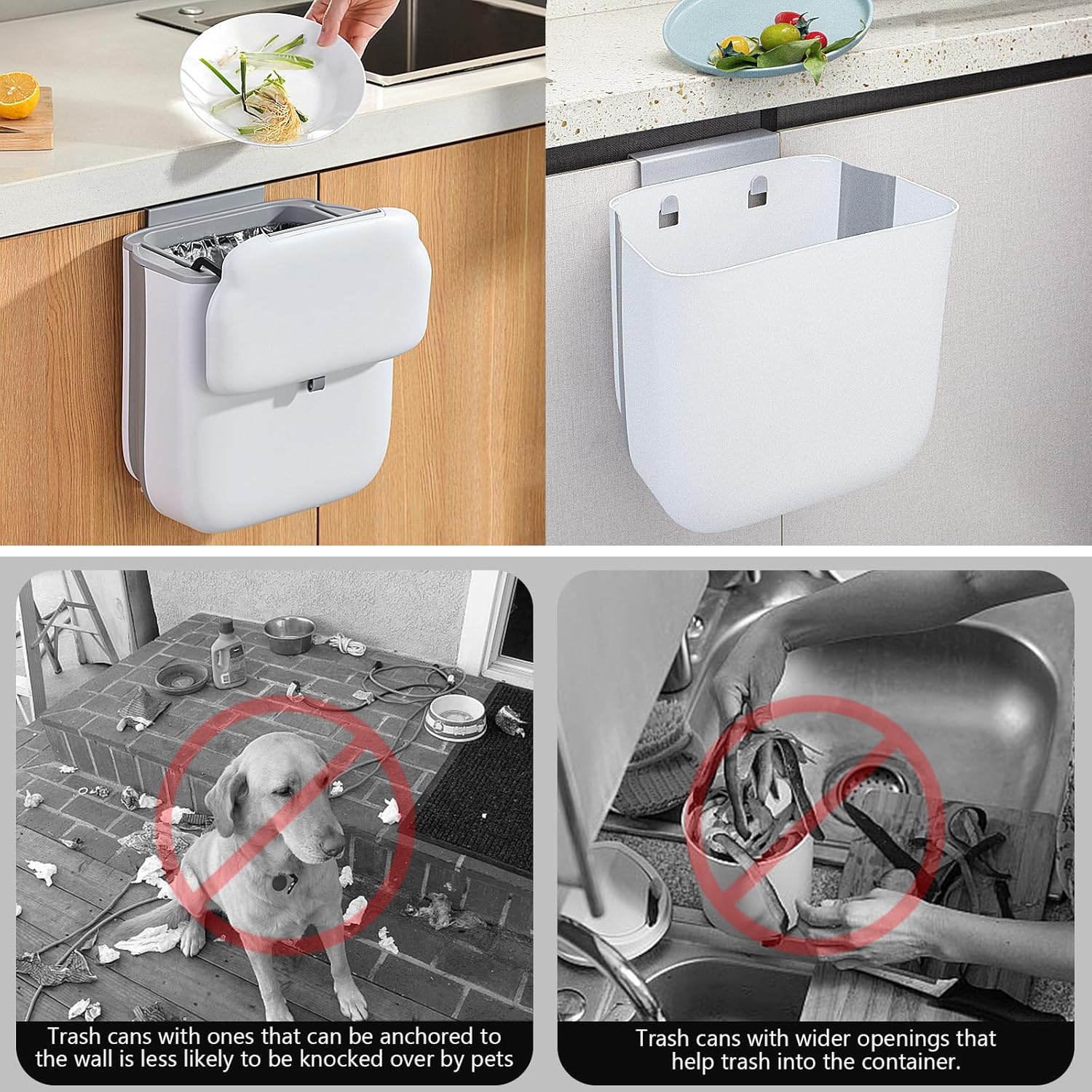 Trash cans with ones that can be anchored to the wall is less likely to be knocked over by pets

Trash cans with wider openings that help trash into the container.