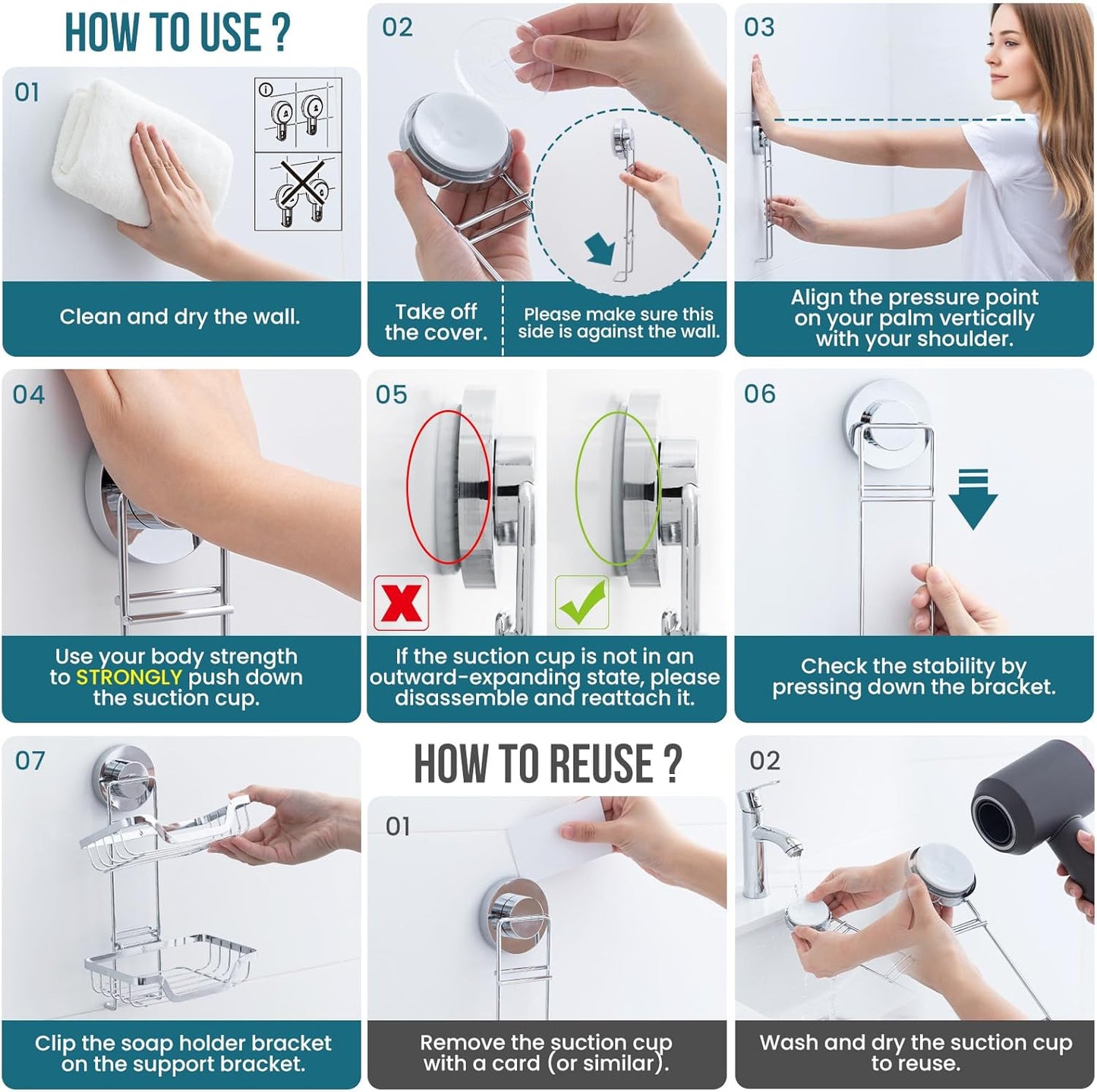 HOW TO USE ?

01

Clean and dry the wall.

02

Take off the cover.

Please make sure this side is against the wall.

03

Align the pressure point on your palm vertically with your shoulder.

04

Use your body strength to STRONGLY push down the suction cup.

05

If the suction cup is not in an outward-expanding state, please disassemble and reattach it.

06

Check the stability by pressing down the bracket.

07

Clip the soap holder bracket on the support bracket.

HOW TO REUSE ?

01

Remove the suction cup with a card (or similar).

02

Wash and dry the suction cup to reuse.