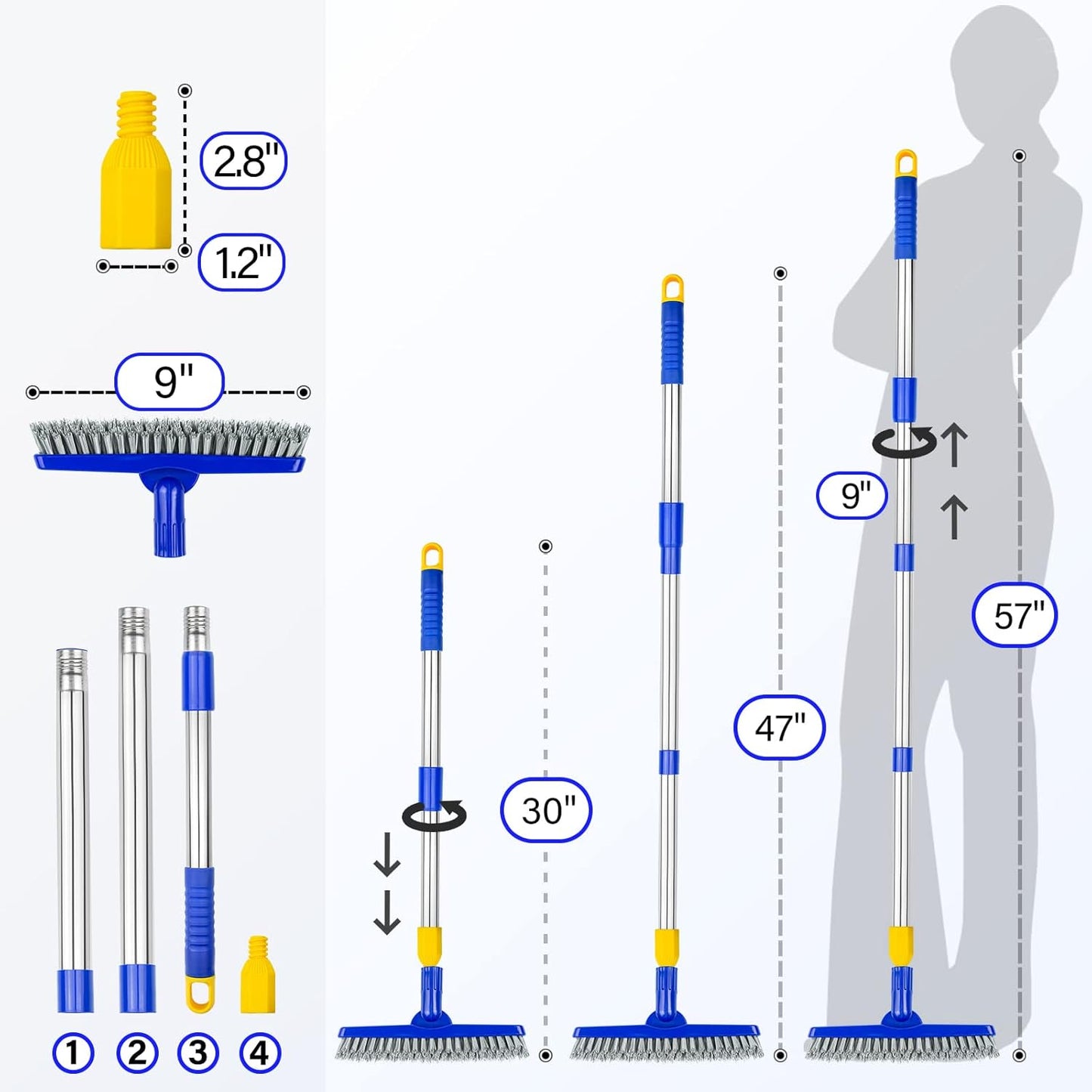 2.8"

1.2"

9"

1
2
3
4

30"

47"

9"

57"