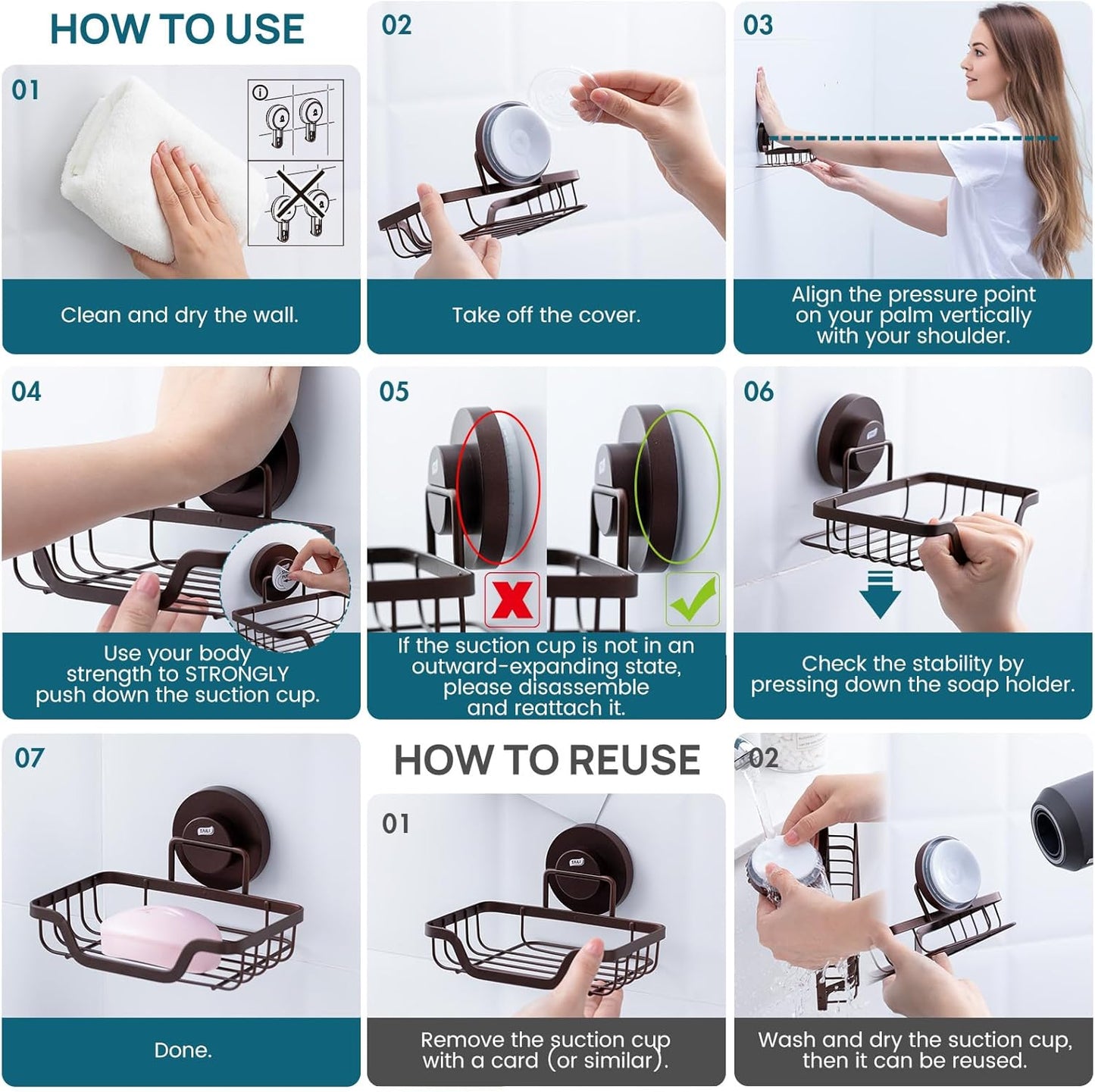 HOW TO USE

01

Clean and dry the wall.

02

Take off the cover.

03

Align the pressure point on your palm vertically with your shoulder.

04

Use your body strength to STRONGLY push down the suction cup.

05

If the suction cup is not in an outward-expanding state, please disassemble and reattach it.

06

Check the stability by pressing down the soap holder.

07

TAILI

Done.

HOW TO REUSE

01

TAILI

Remove the suction cup with a card (or similar).

02

Wash and dry the suction cup, then it can be reused.