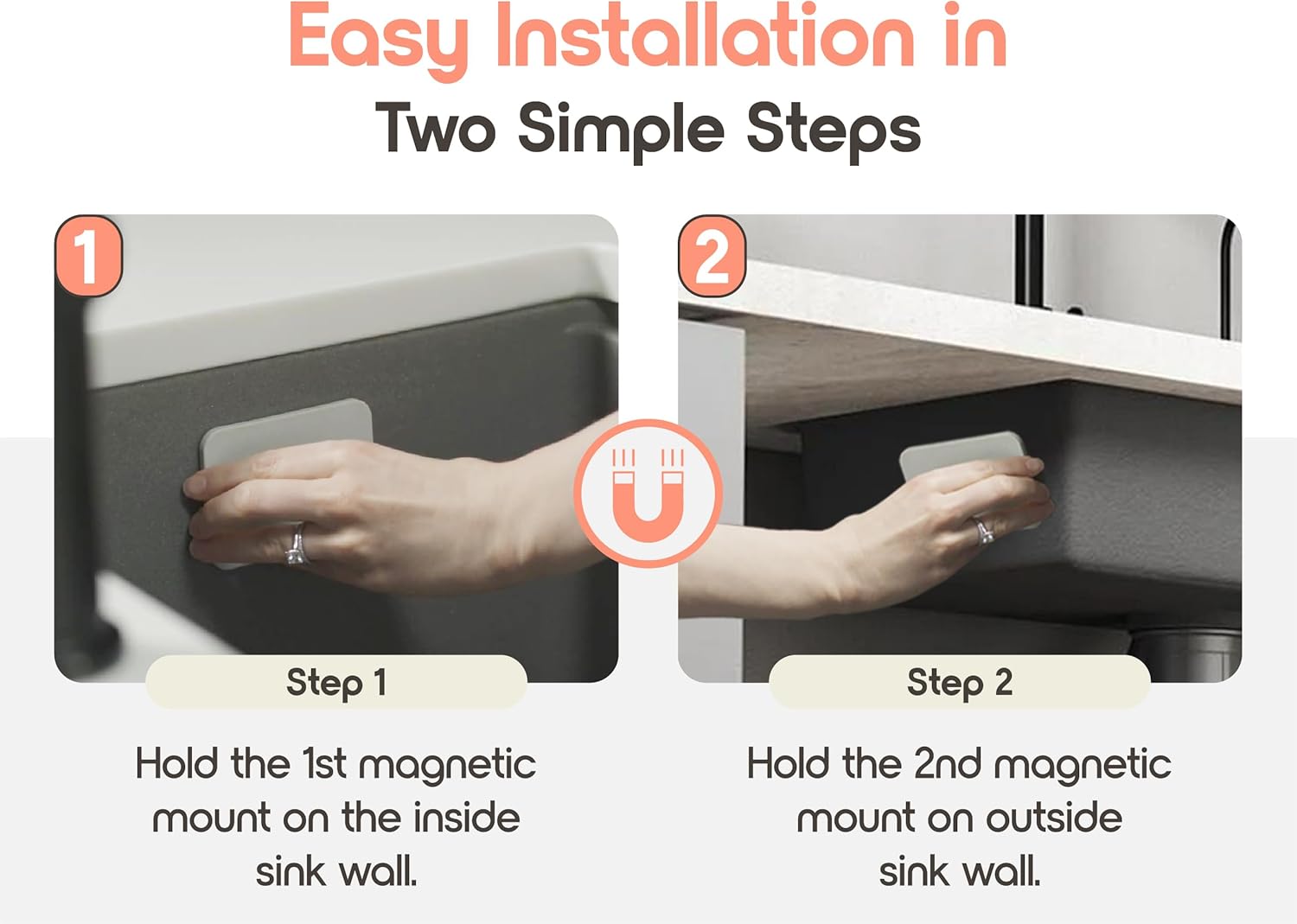 Easy Installation in
Two Simple Steps

1

Step 1

Hold the 1st magnetic mount on the inside sink wall.

2

Step 2

Hold the 2nd magnetic mount on outside sink wall.