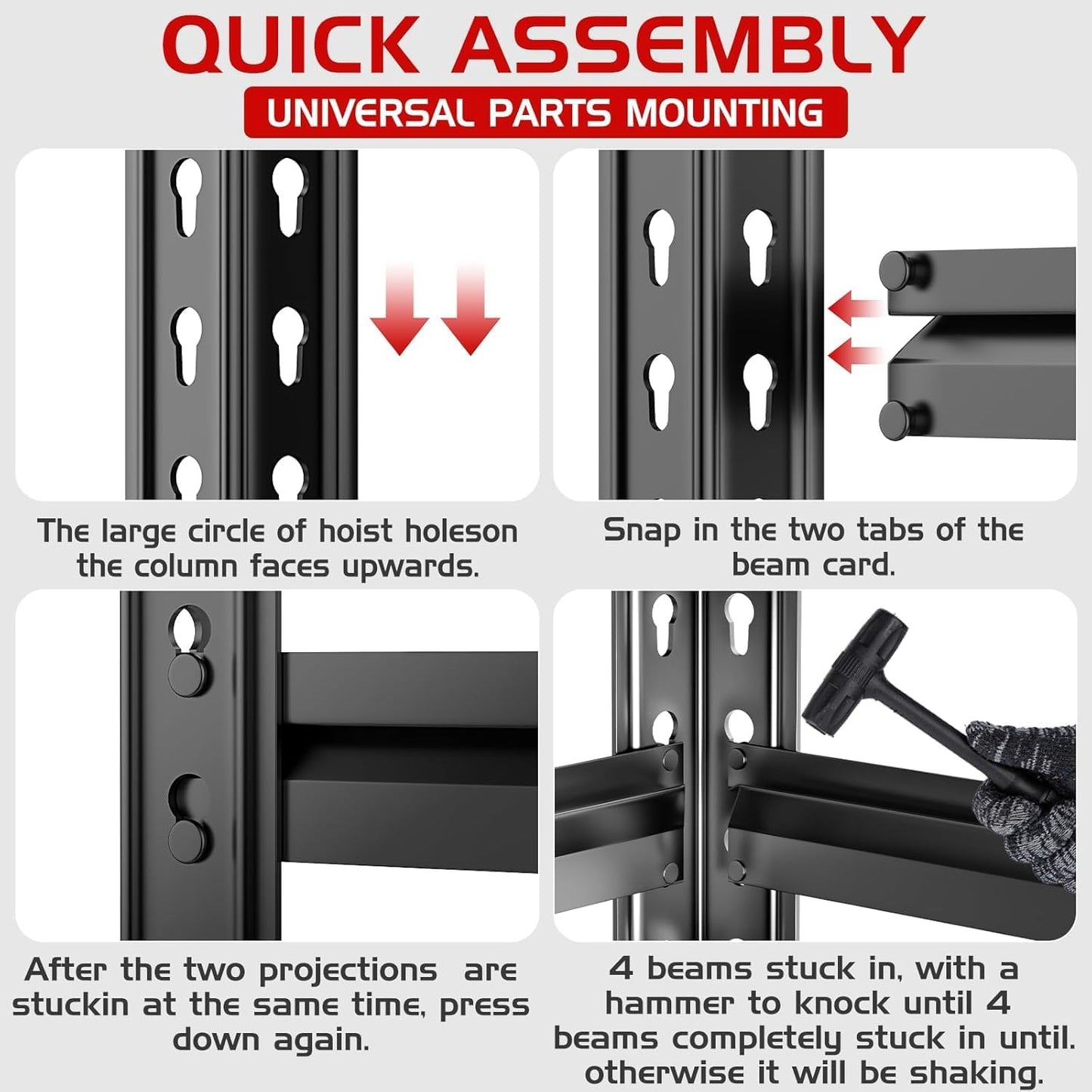 QUICK ASSEMBLY

UNIVERSAL PARTS MOUNTING

The large circle of hoist holeson the column faces upwards.

Snap in the two tabs of the beam card.

After the two projections are stuckin at the same time, press down again.

4 beams stuck in, with a hammer to knock until 4 beams completely stuck in until. otherwise it will be shaking.