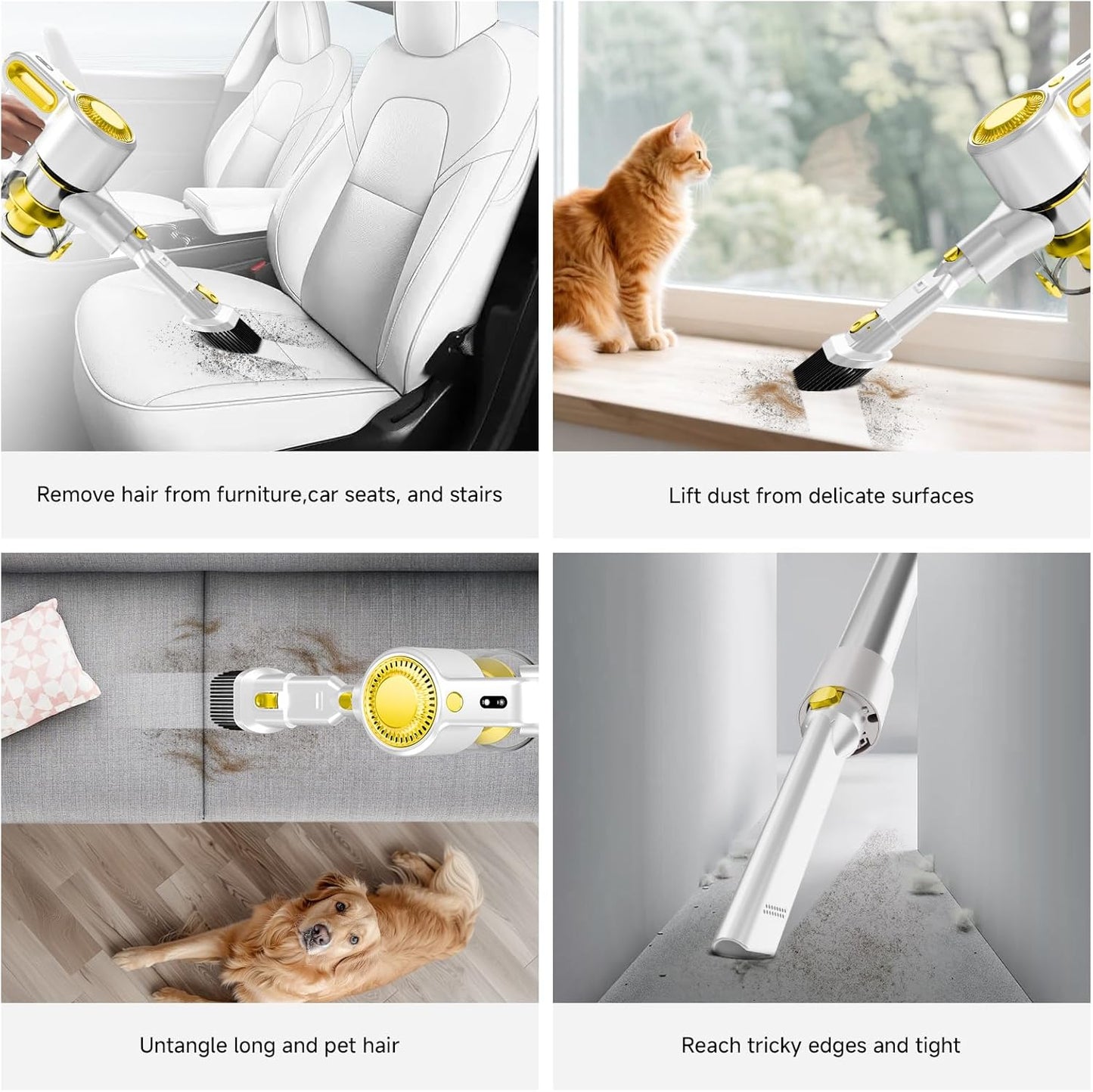 Remove hair from furniture,car seats, and stairs

Lift dust from delicate surfaces

Untangle long and pet hair

Reach tricky edges and tight