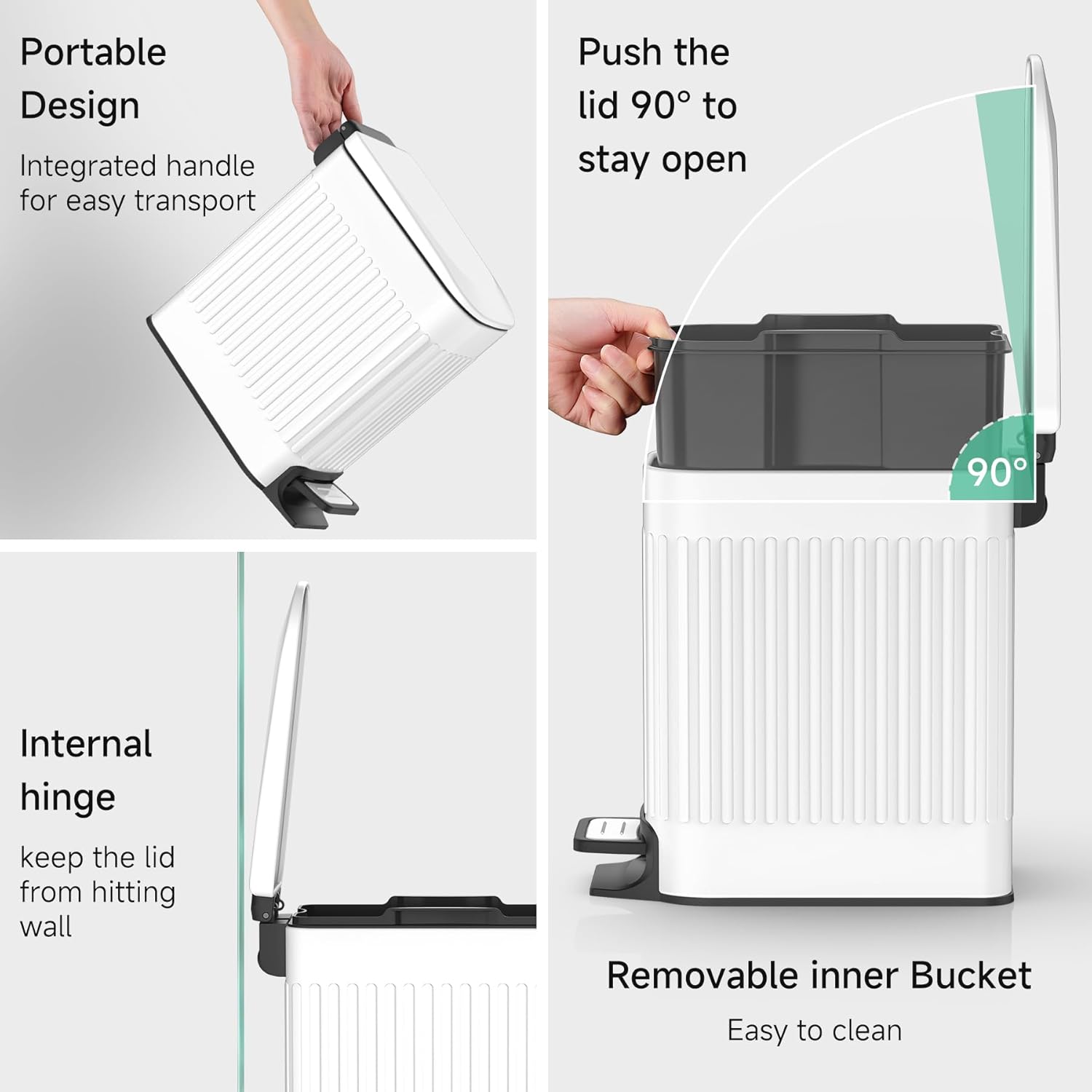 Portable Design

Integrated handle for easy transport

Internal hinge

keep the lid from hitting wall

Push the lid 90° to stay open

90°

Removable inner Bucket

Easy to clean