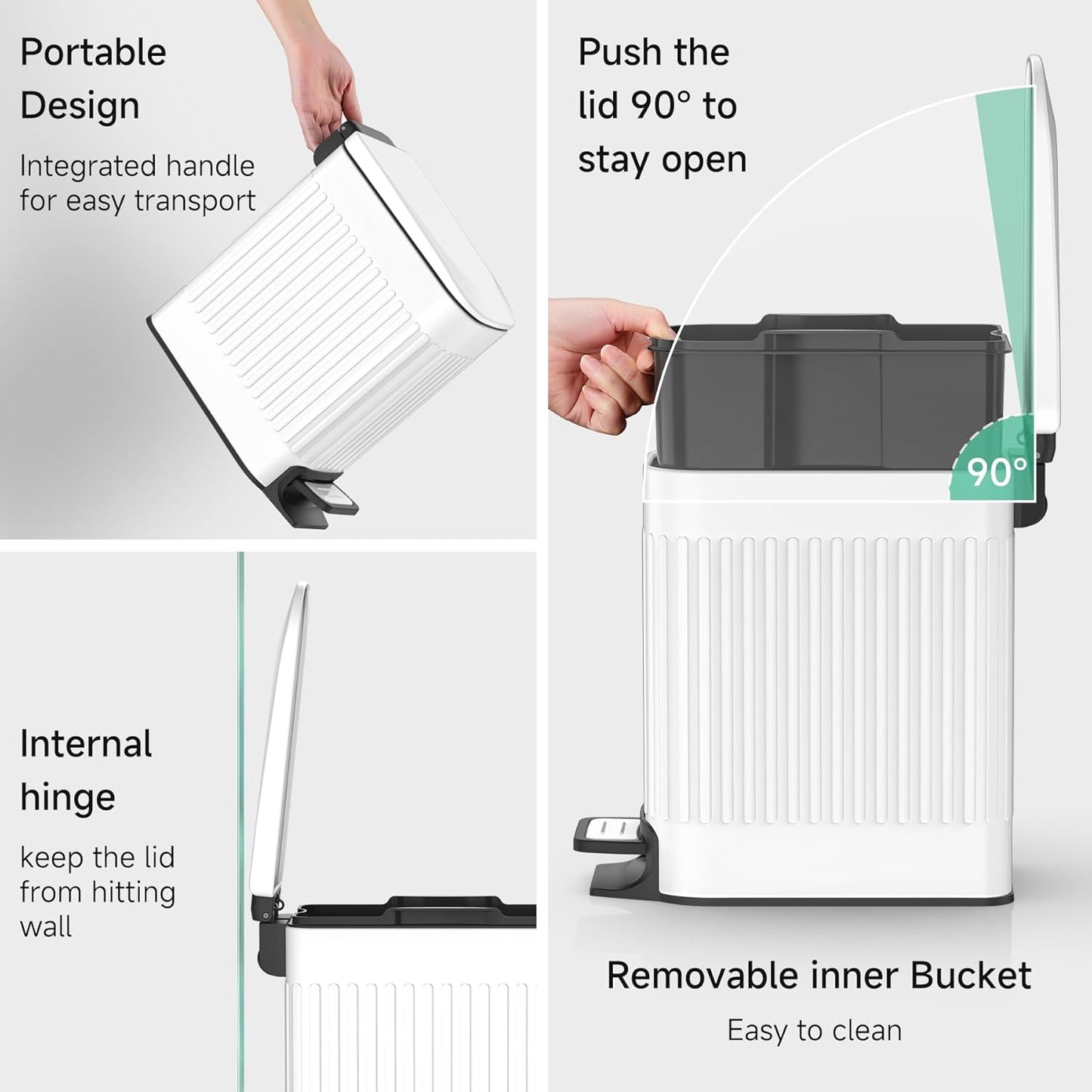 Portable Design

Integrated handle for easy transport

Internal hinge

keep the lid from hitting wall

Push the lid 90° to stay open

90°

Removable inner Bucket

Easy to clean