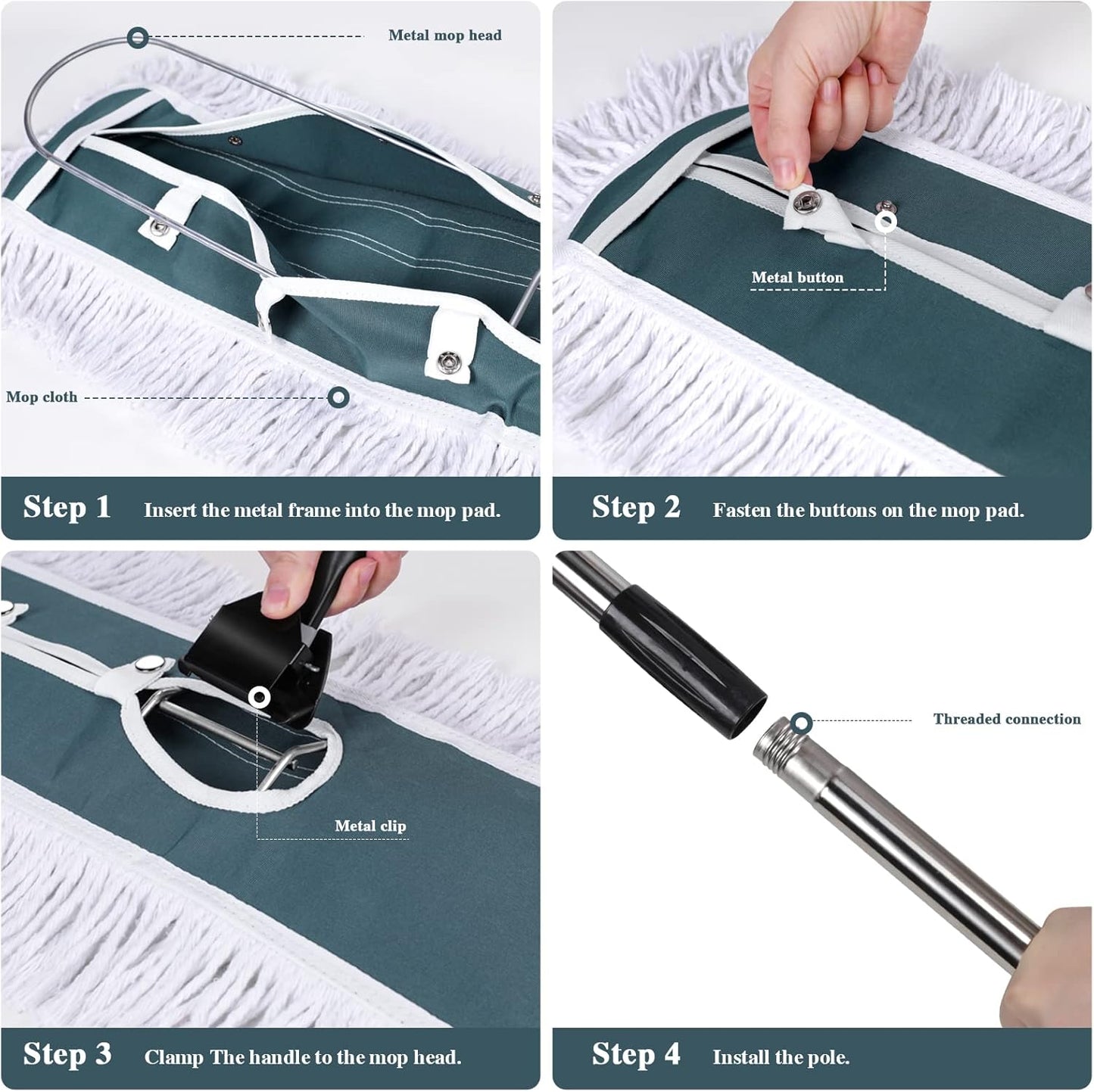 Metal mop head

Mop cloth

Step 1 Insert the metal frame into the mop pad.

Metal button

Step 2 Fasten the buttons on the mop pad.

Metal clip

Step 3 Clamp The handle to the mop head.

Threaded connection

Step 4 Install the pole.