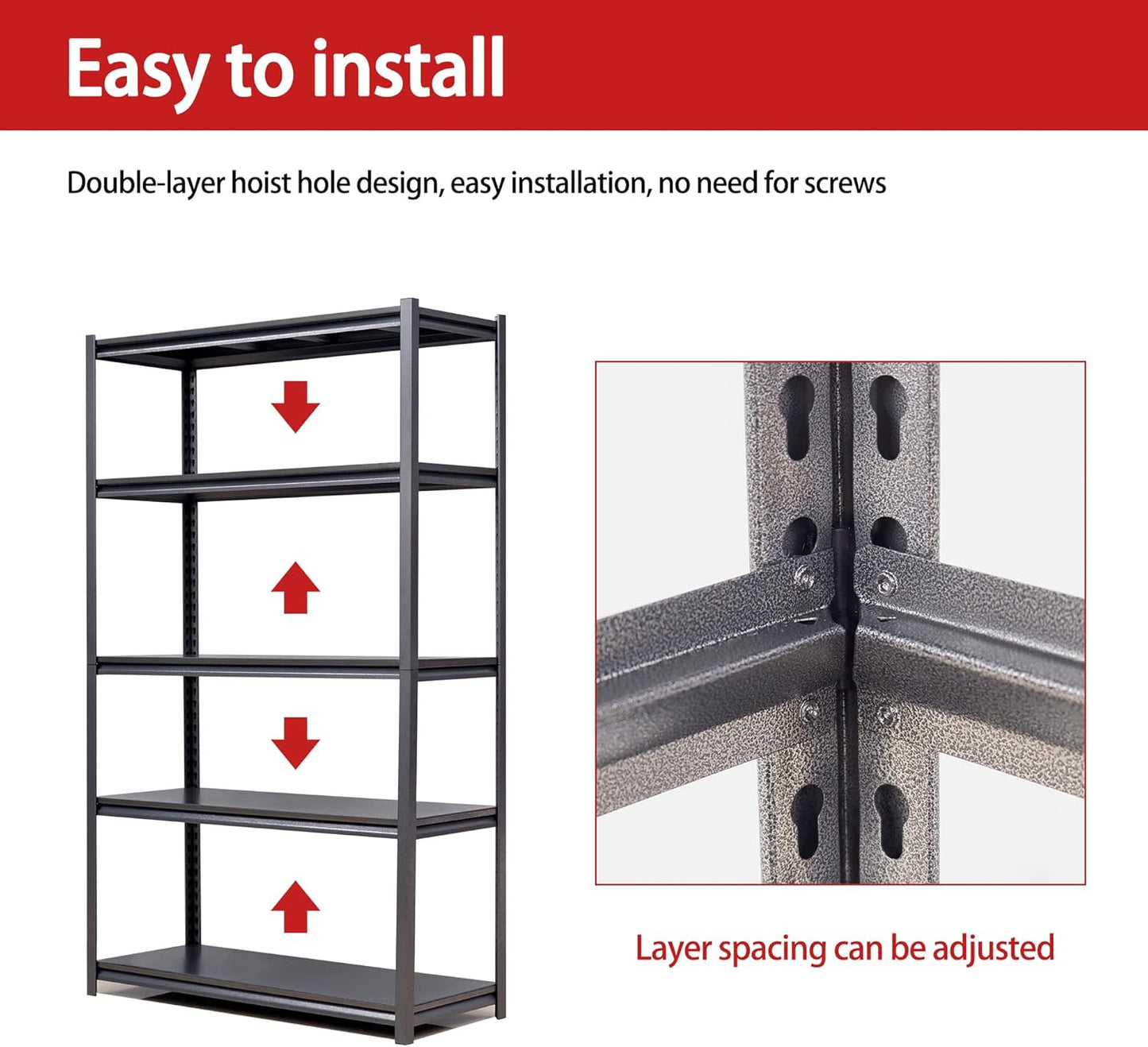 Easy to install

Double-layer hoist hole design, easy installation, no need for screws

Layer spacing can be adjusted