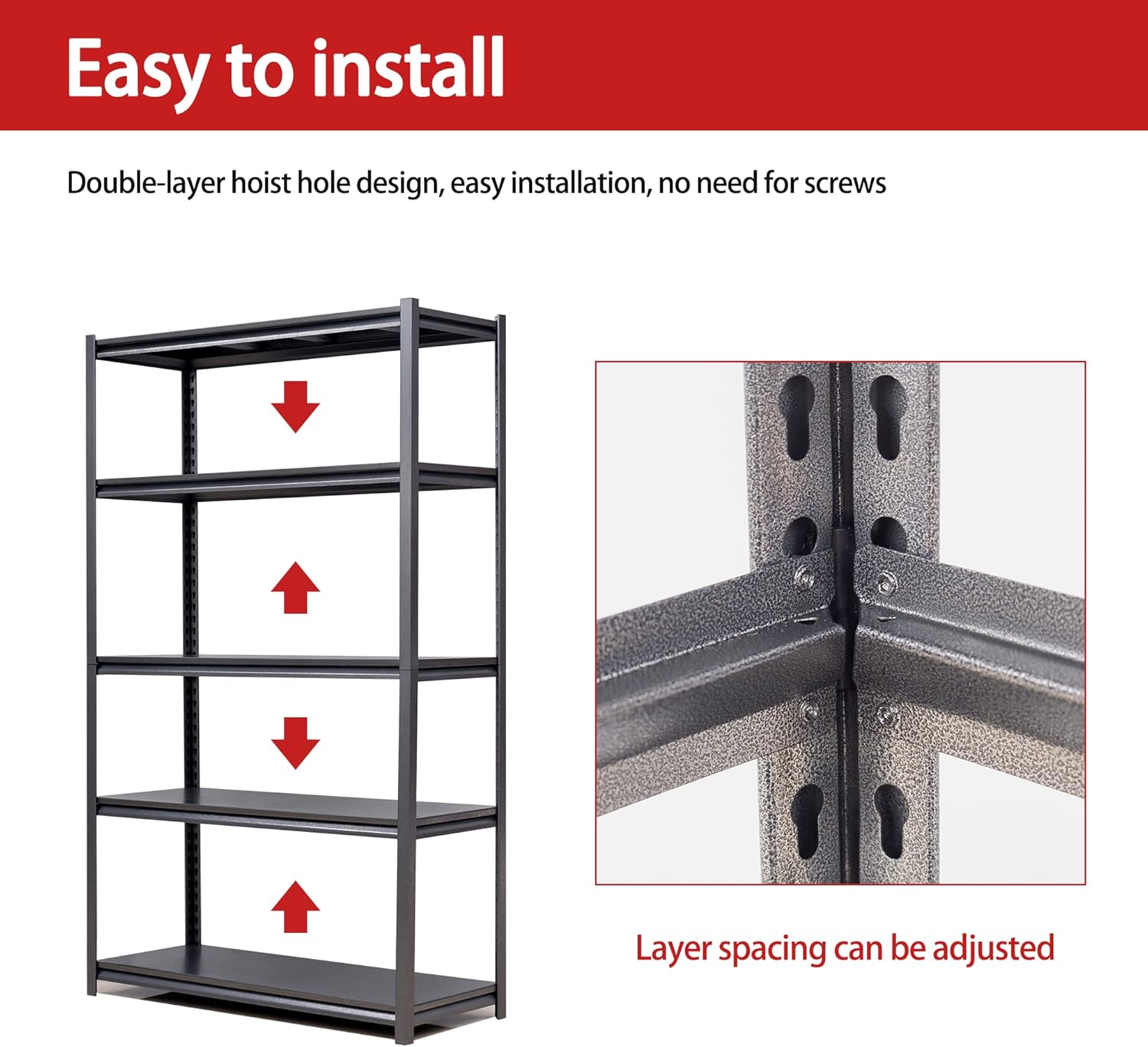 Easy to install

Double-layer hoist hole design, easy installation, no need for screws

Layer spacing can be adjusted