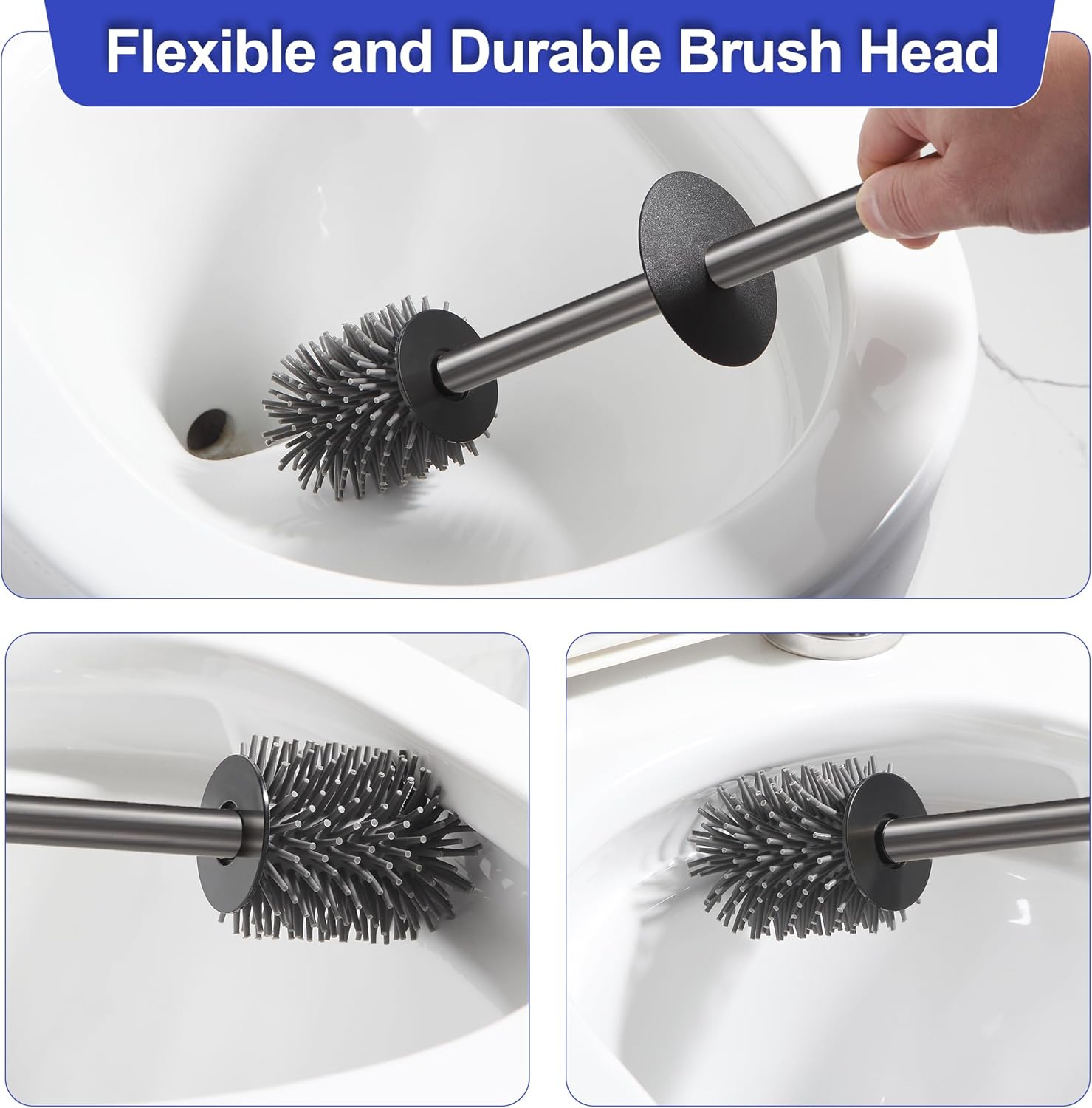 Flexible and Durable Brush Head