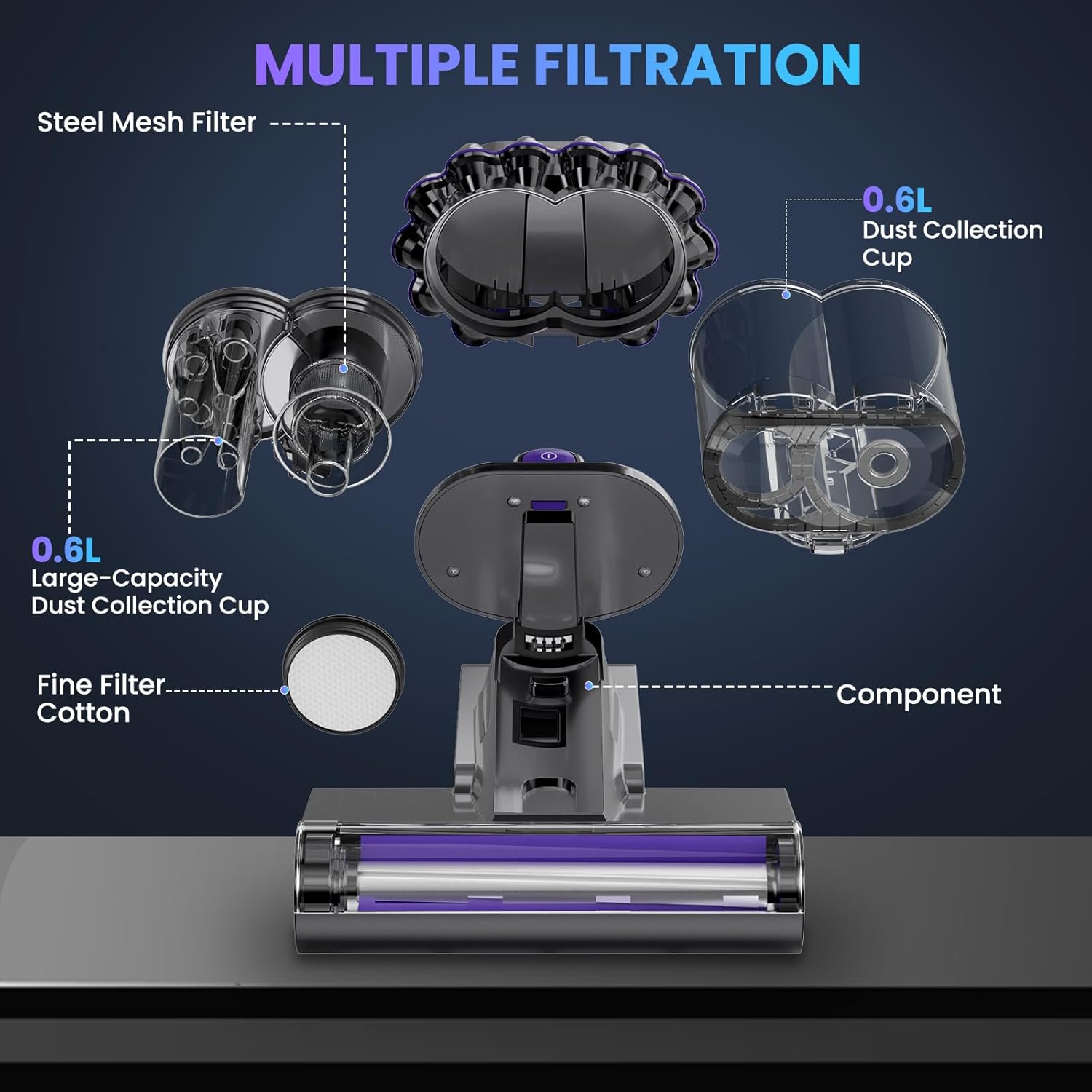 MULTIPLE FILTRATION

Steel Mesh Filter

0.6L
Dust Collection Cup

0.6L
Large-Capacity Dust Collection Cup

Fine Filter Cotton

Component