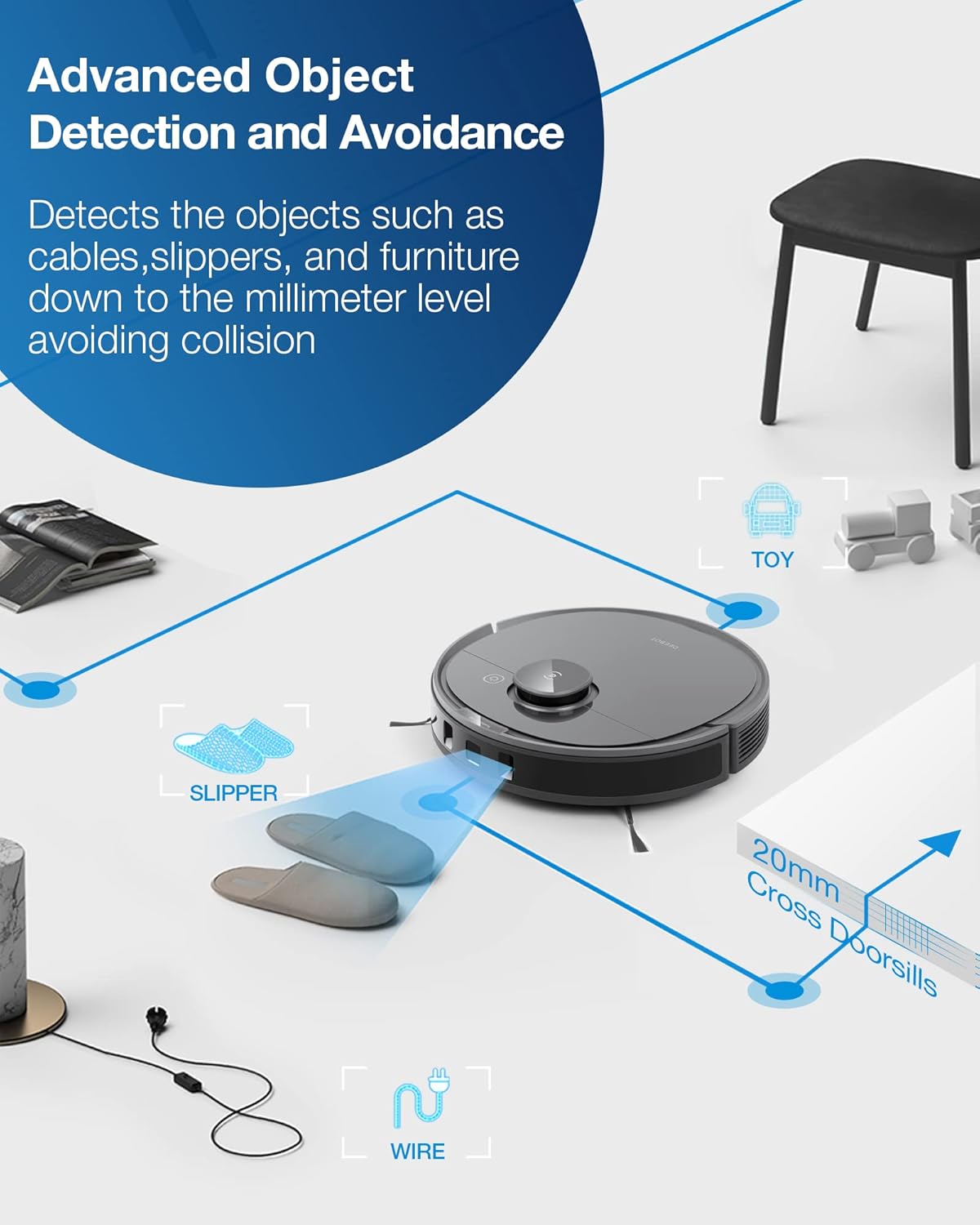 Advanced Object Detection and Avoidance

Detects the objects such as cables,slippers, and furniture down to the millimeter level avoiding collision

TOY

SLIPPER

20mm Cross Doorsills

WIRE