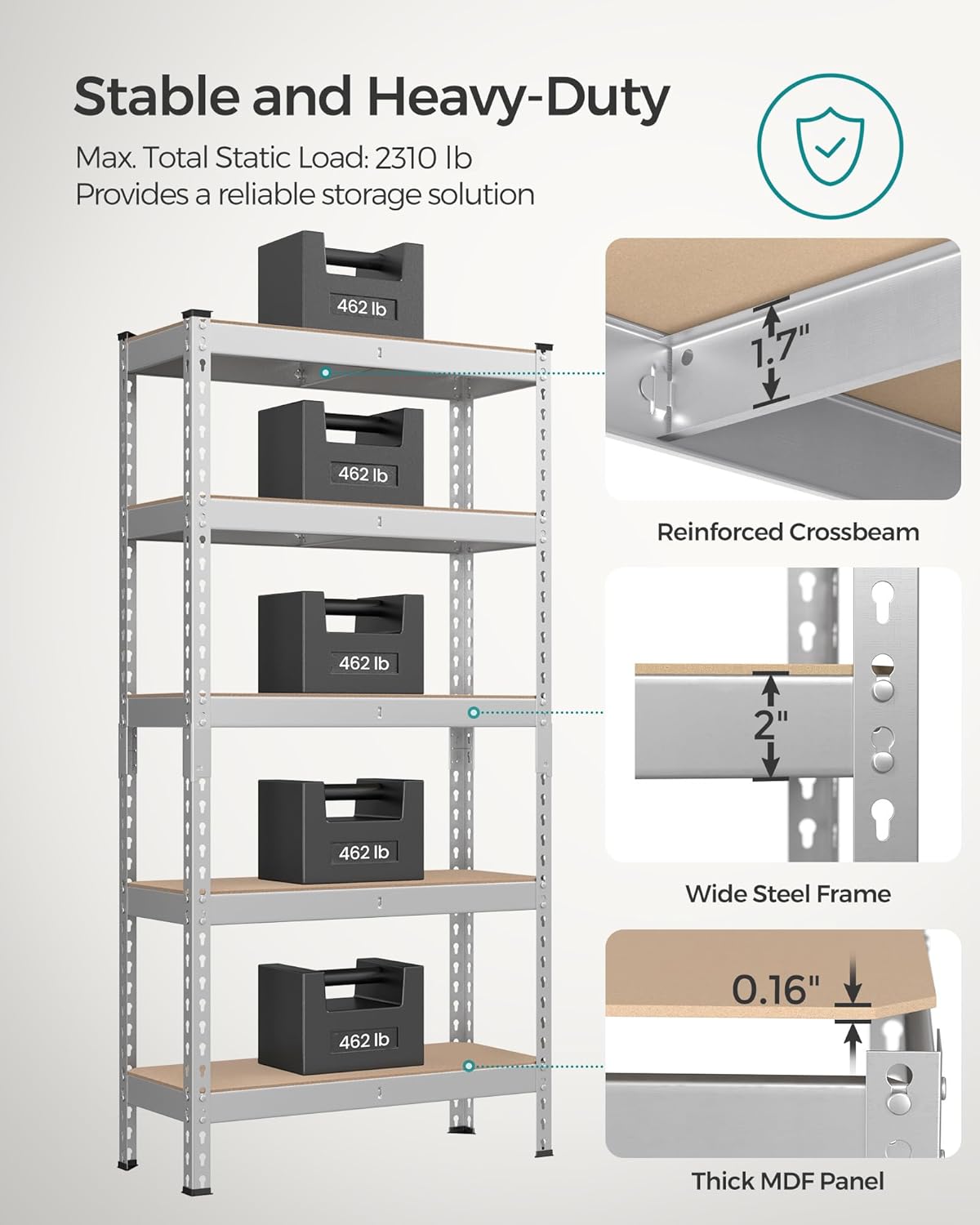 Stable and Heavy-Duty

Max. Total Static Load: 2310 lb
Provides a reliable storage solution

462 lb

462 lb

462 lb

462 lb

462 lb

1.7"

Reinforced Crossbeam

2"

Wide Steel Frame

0.16"

Thick MDF Panel