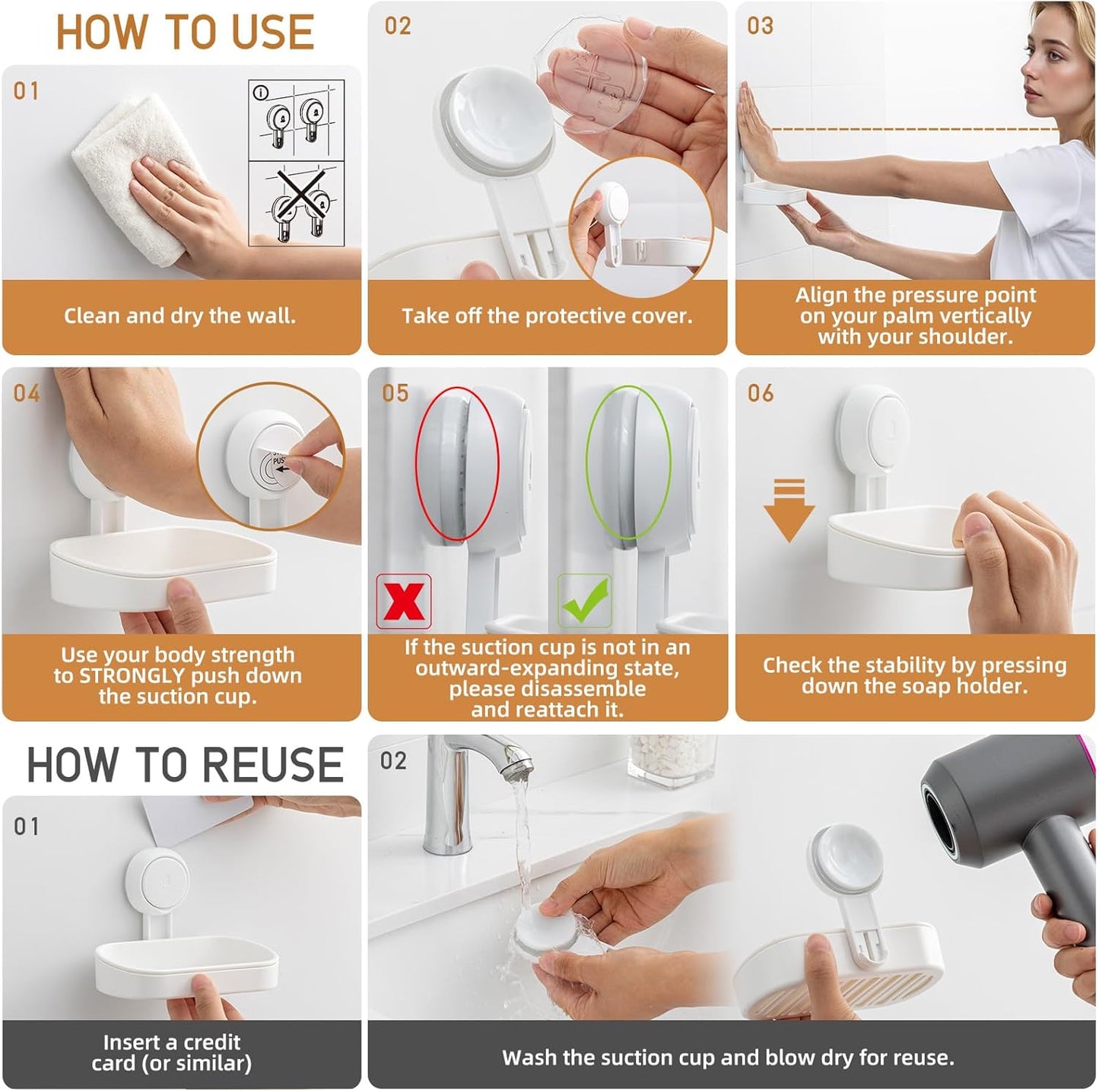 HOW TO USE

01

Clean and dry the wall.

02

Take off the protective cover.

03

Align the pressure point on your palm vertically with your shoulder.

04

PUSH

Use your body strength to STRONGLY push down the suction cup.

05

If the suction cup is not in an outward-expanding state, please disassemble and reattach it.

06

Check the stability by pressing down the soap holder.

HOW TO REUSE

01

Insert a credit card (or similar)

02

Wash the suction cup and blow dry for reuse.