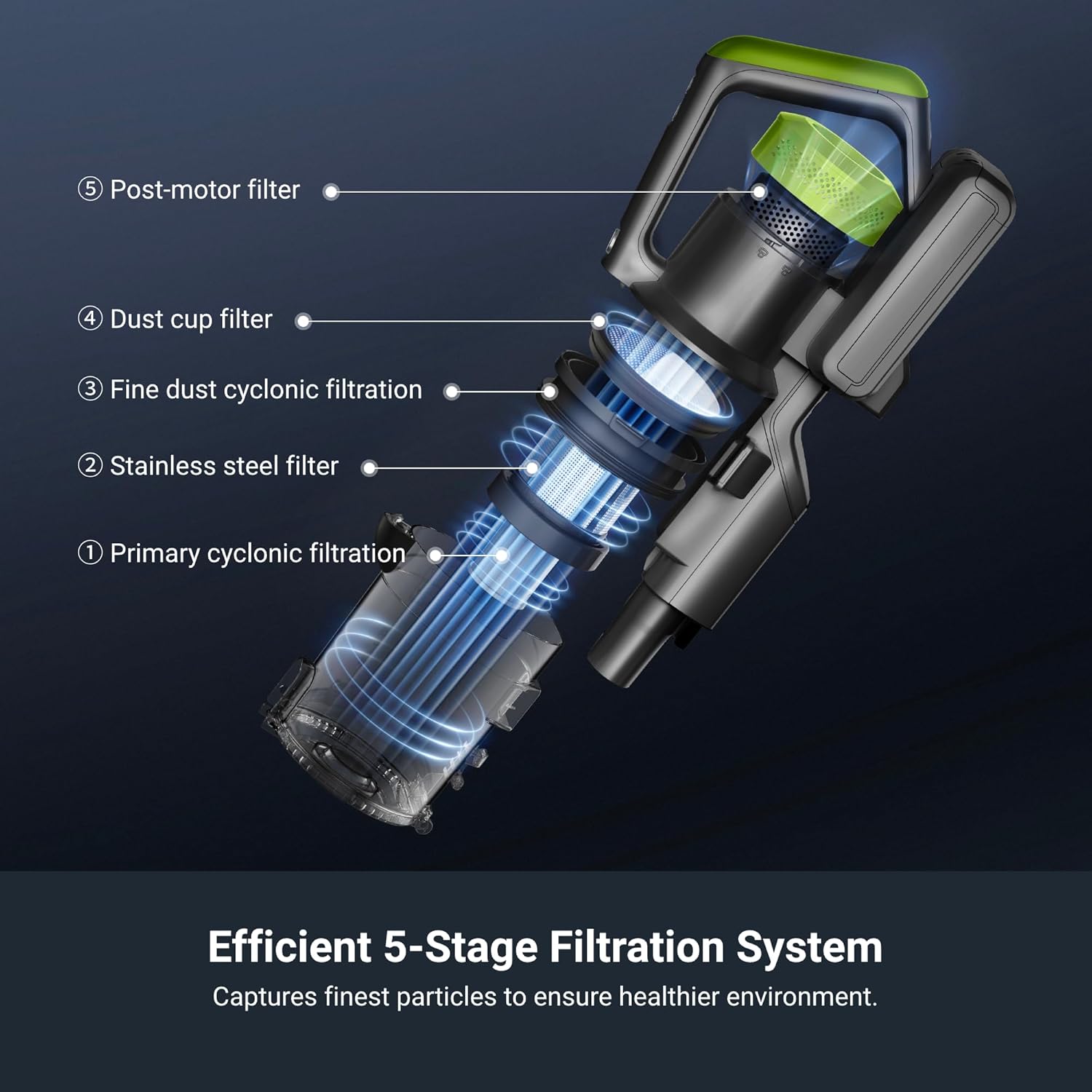 ⑤ Post-motor filter

④ Dust cup filter

③ Fine dust cyclonic filtration

② Stainless steel filter

① Primary cyclonic filtration

Efficient 5-Stage Filtration System

Captures finest particles to ensure healthier environment.