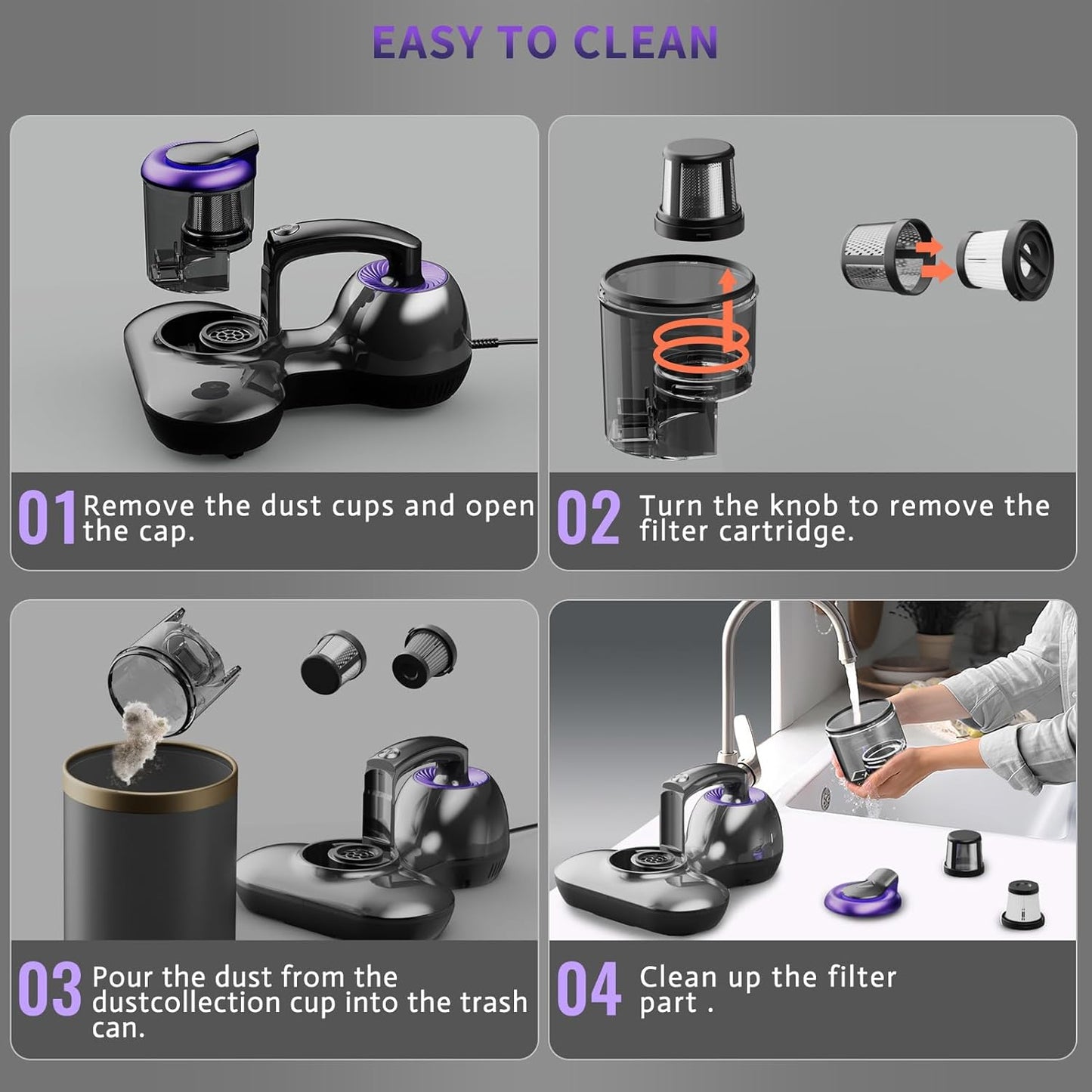 EASY TO CLEAN

01 Remove the dust cups and open the cap.

02 Turn the knob to remove the filter cartridge.

03 Pour the dust from the dustcollection cup into the trash can.

04 Clean up the filter part .