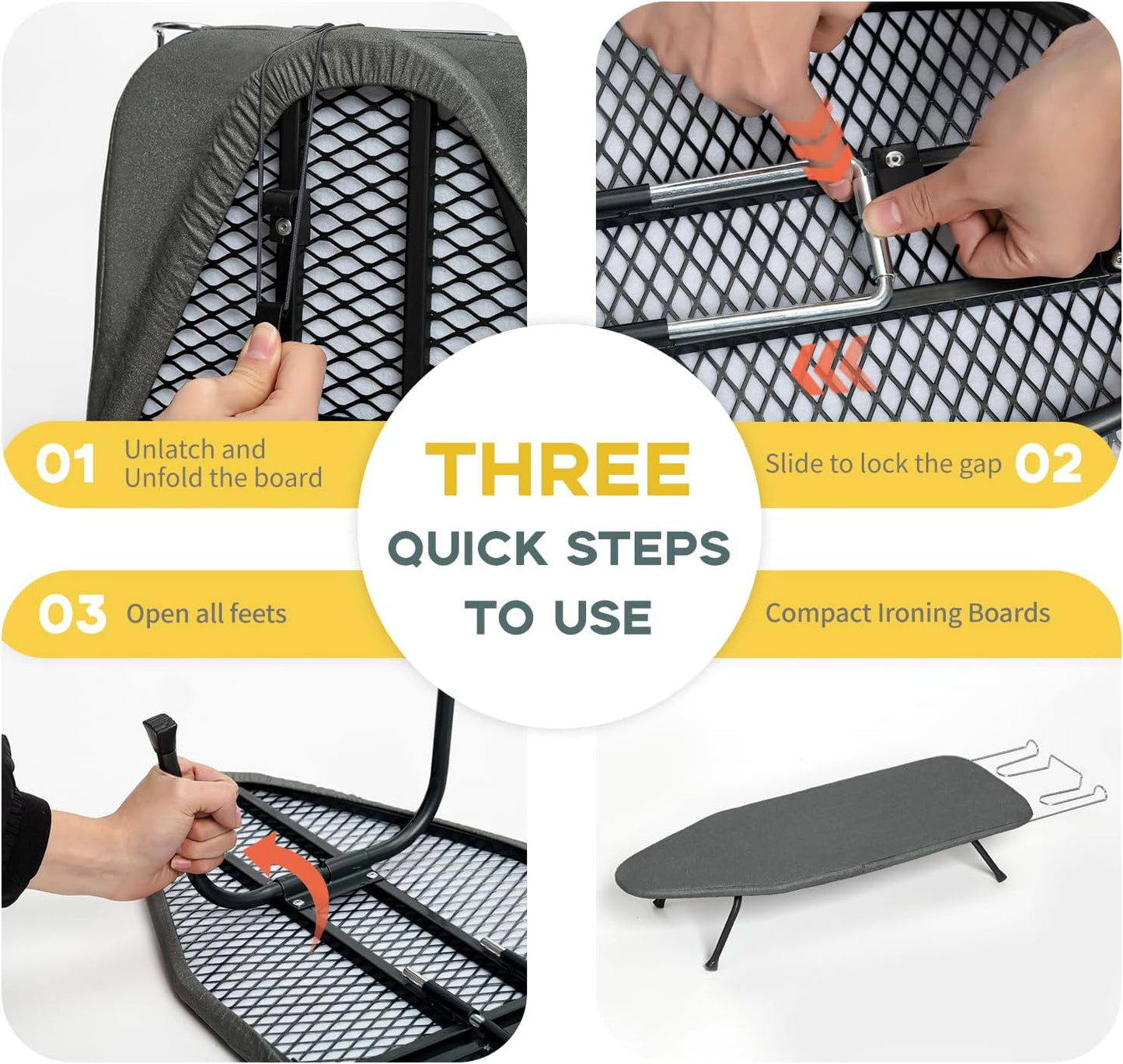 01 Unlatch and Unfold the board

THREE
QUICK STEPS
TO USE

Slide to lock the gap 02

03 Open all feets

Compact Ironing Boards