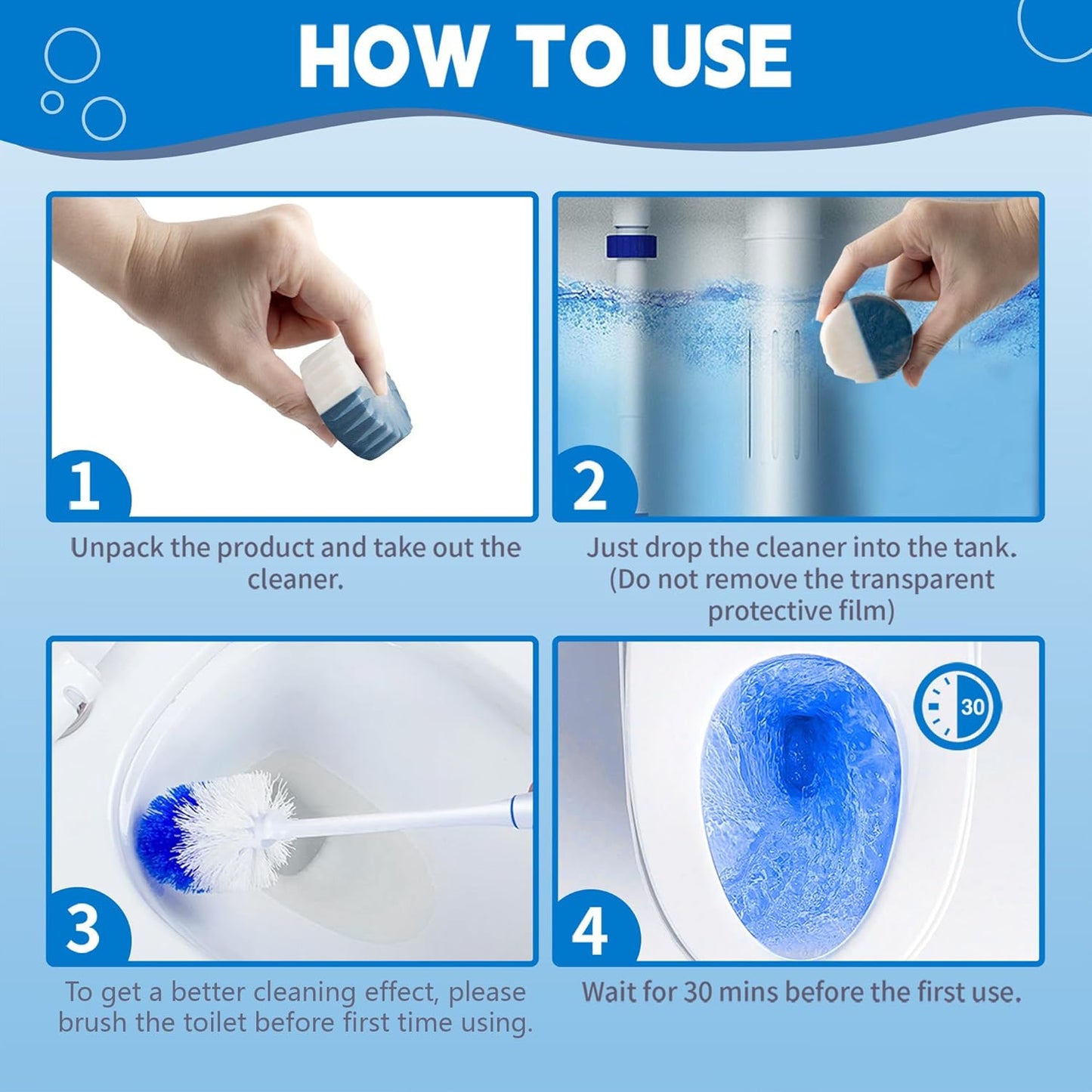 HOW TO USE

1

Unpack the product and take out the cleaner.

2

Just drop the cleaner into the tank. (Do not remove the transparent protective film)

3

To get a better cleaning effect, please brush the toilet before first time using.

4

30

Wait for 30 mins before the first use.