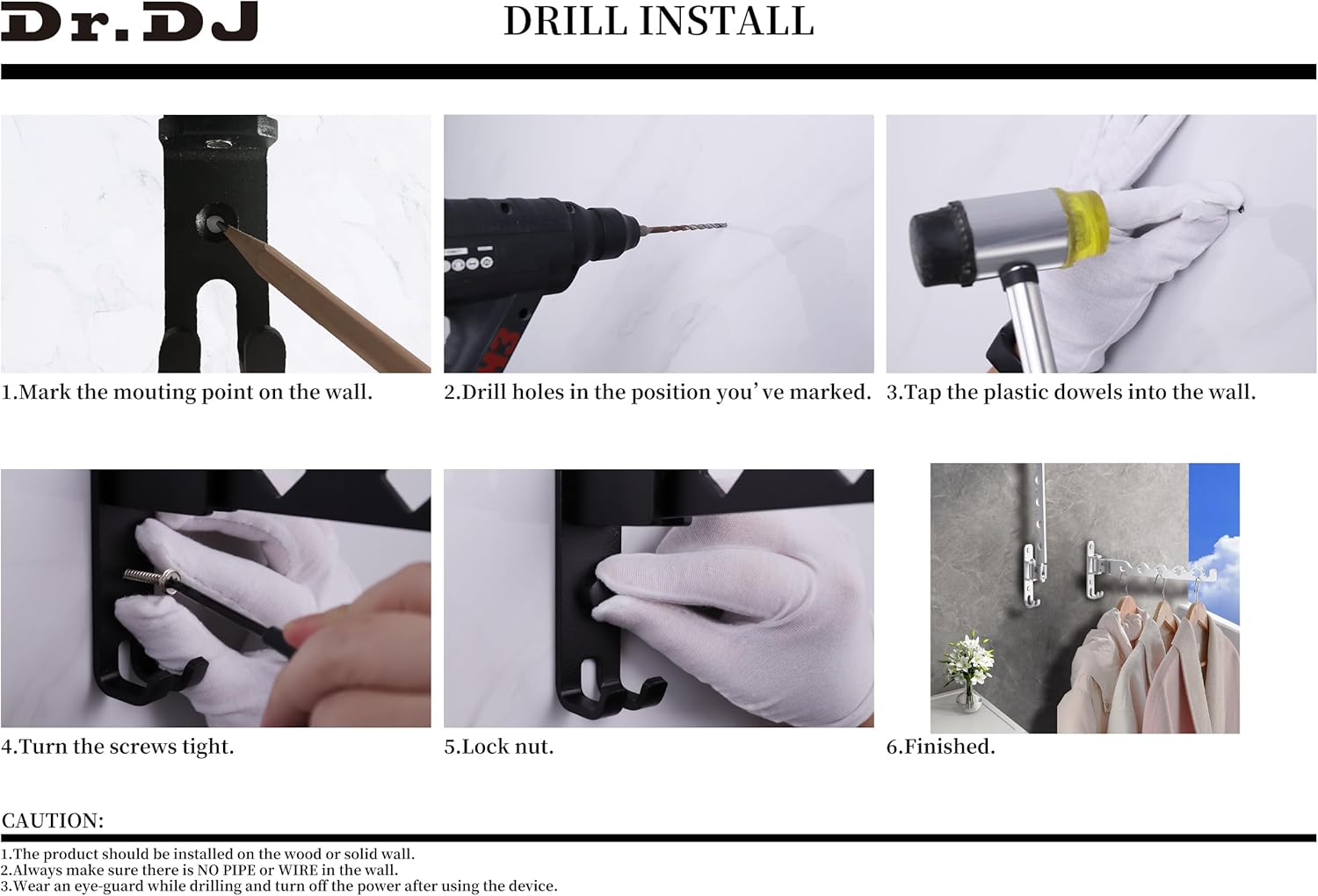 Dr.DJ

DRILL INSTALL

1.Mark the mouting point on the wall.

2.Drill holes in the position you' ve marked.

3.Tap the plastic dowels into the wall.

4.Turn the screws tight.

5.Lock nut.

6.Finished.

CAUTION:

1.The product should be installed on the wood or solid wall.
2.Always make sure there is NO PIPE or WIRE in the wall.
3.Wear an eye-guard while drilling and turn off the power after using the device.