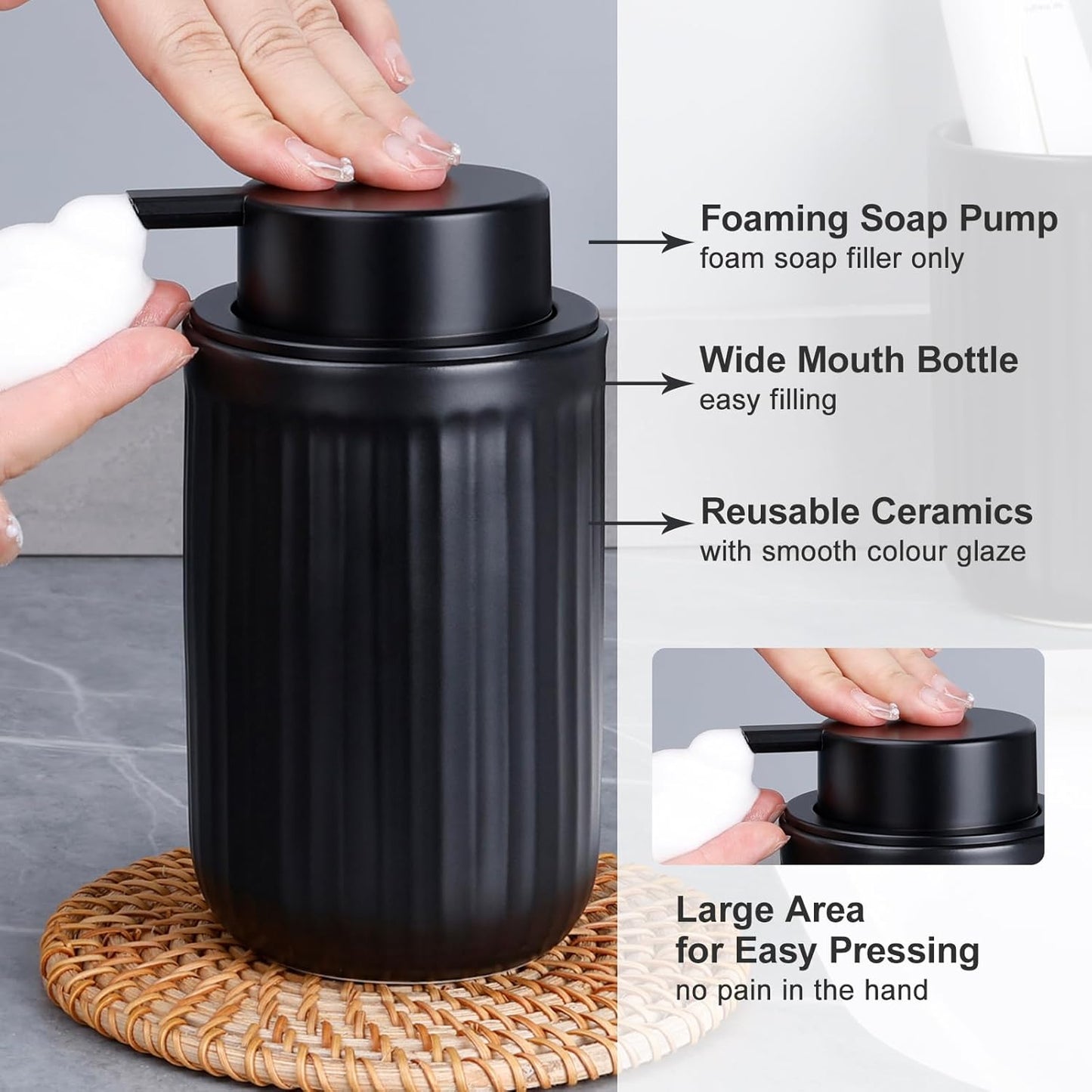 Foaming Soap Pump
foam soap filler only

Wide Mouth Bottle
easy filling

Reusable Ceramics
with smooth colour glaze

Large Area
for Easy Pressing
no pain in the hand