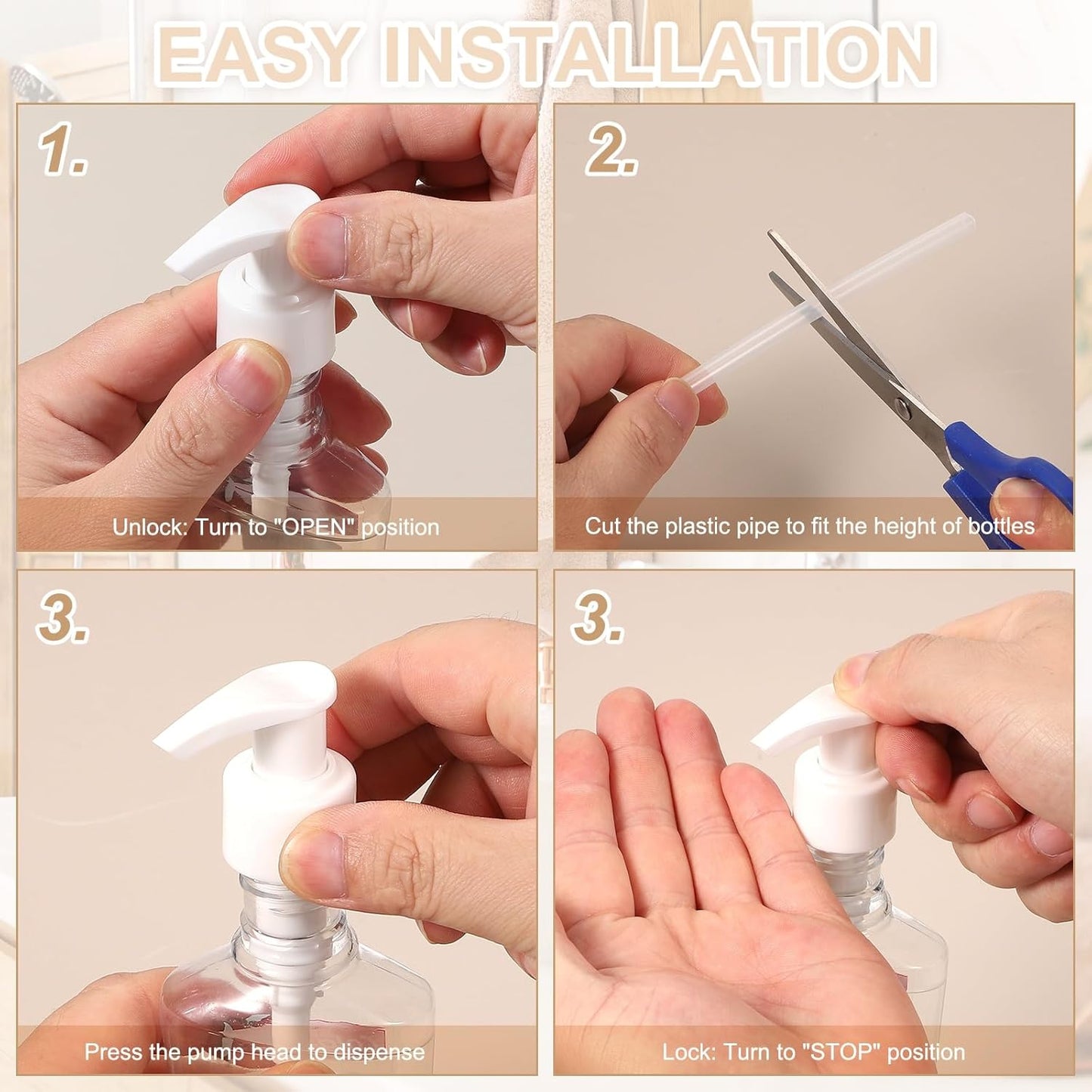 EASY INSTALLATION

1.

Unlock: Turn to "OPEN" position

2.

Cut the plastic pipe to fit the height of bottles

3.

Press the pump head to dispense

3.

Lock: Turn to "STOP" position