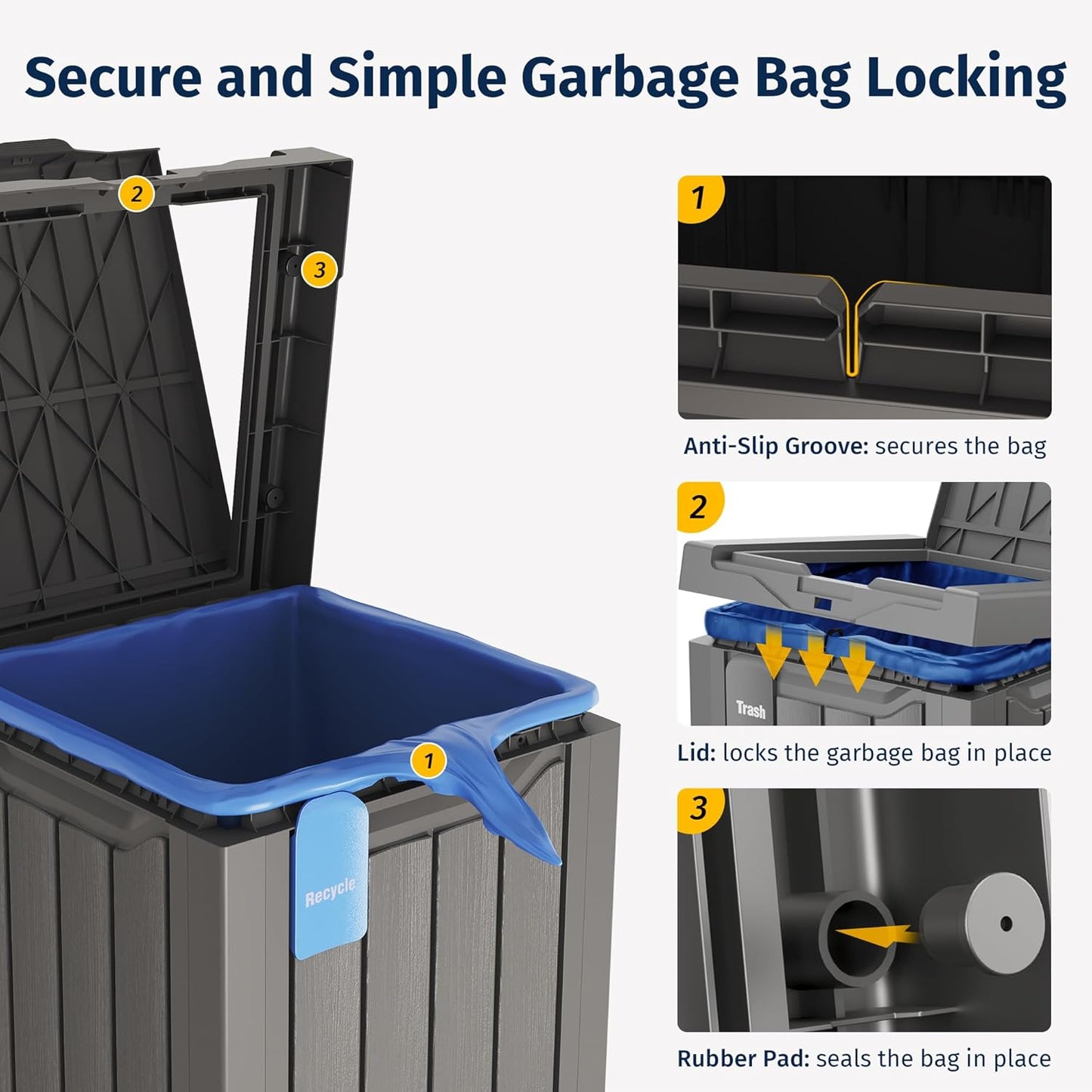 Secure and Simple Garbage Bag Locking

2

3

1

Recycle

1

Anti-Slip Groove: secures the bag

2

Trash

Lid: locks the garbage bag in place

3

Rubber Pad: seals the bag in place