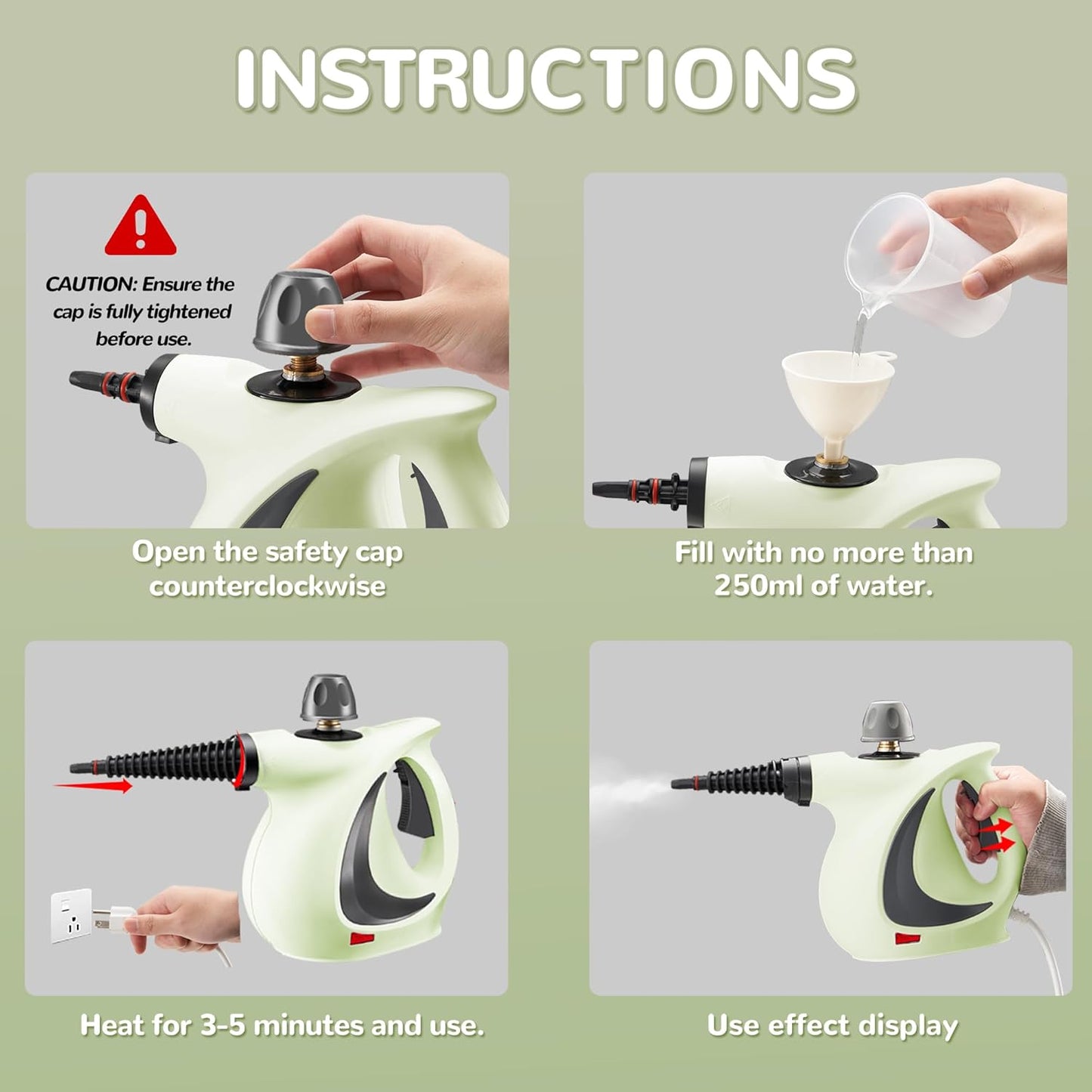 INSTRUCTIONS

CAUTION: Ensure the cap is fully tightened before use.

Open the safety cap counterclockwise

Fill with no more than 250ml of water.

Heat for 3-5 minutes and use.

Use effect display