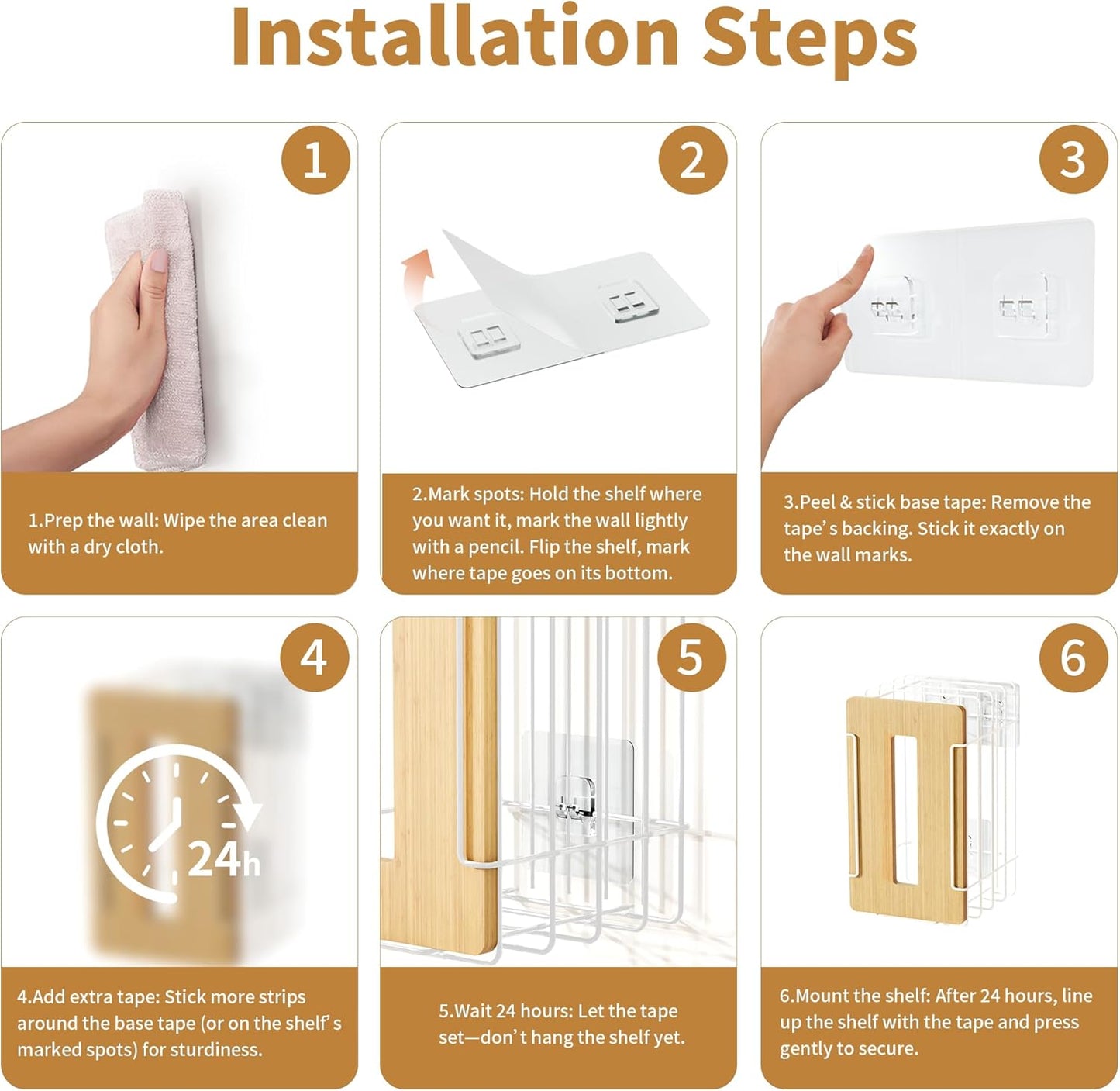 Installation Steps

1

1.Prep the wall: Wipe the area clean with a dry cloth.

2

2.Mark spots: Hold the shelf where you want it, mark the wall lightly with a pencil. Flip the shelf, mark where tape goes on its bottom.

3

3.Peel & stick base tape: Remove the tape's backing. Stick it exactly on the wall marks.

4

24h

4.Add extra tape: Stick more strips around the base tape (or on the shelf's marked spots) for sturdiness.

5

5.Wait 24 hours: Let the tape set—don't hang the shelf yet.

6

6.Mount the shelf: After 24 hours, line up the shelf with the tape and press gently to secure.