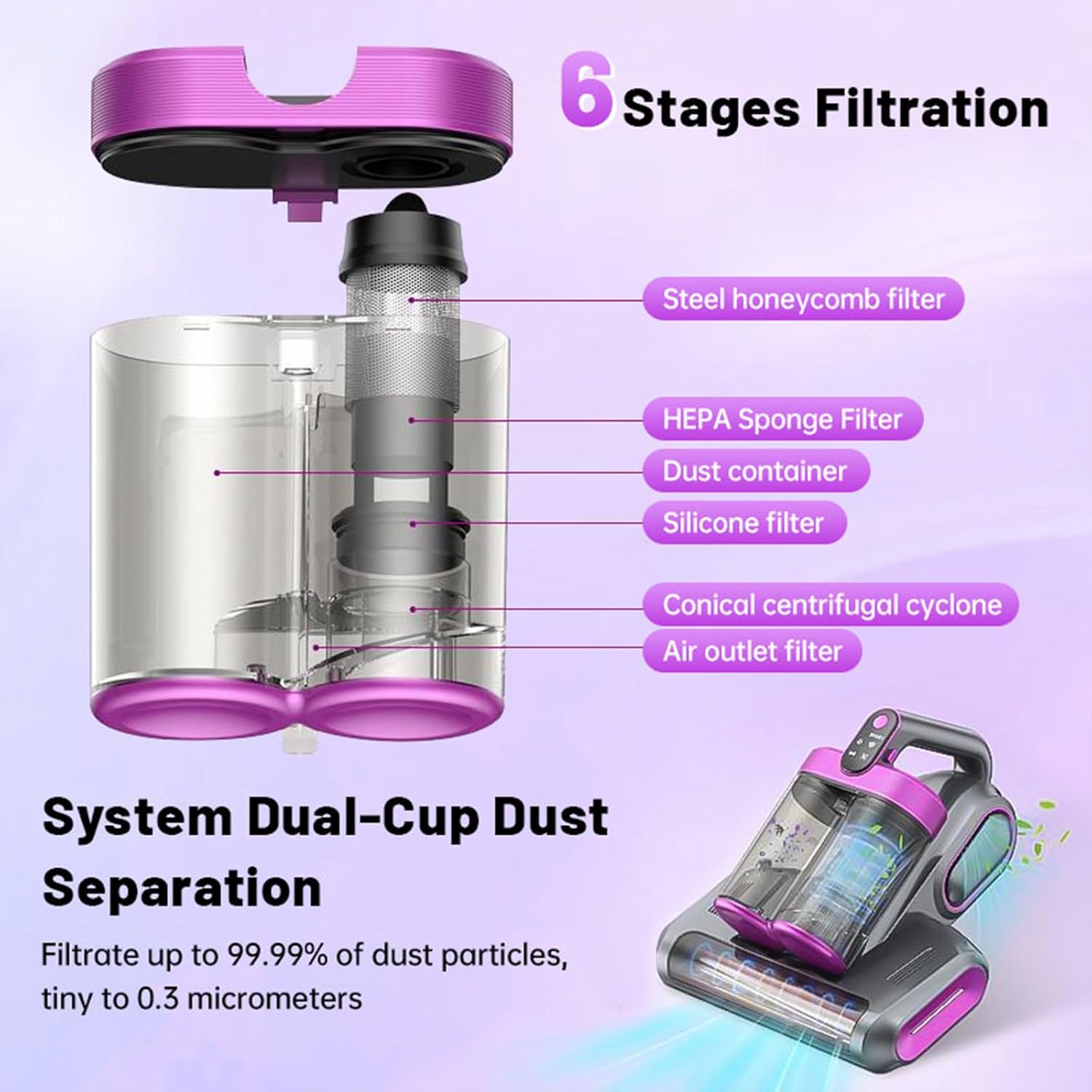 6 Stages Filtration

Steel honeycomb filter

HEPA Sponge Filter

Dust container

Silicone filter

Conical centrifugal cyclone

Air outlet filter

System Dual-Cup Dust Separation

Filtrate up to 99.99% of dust particles, tiny to 0.3 micrometers