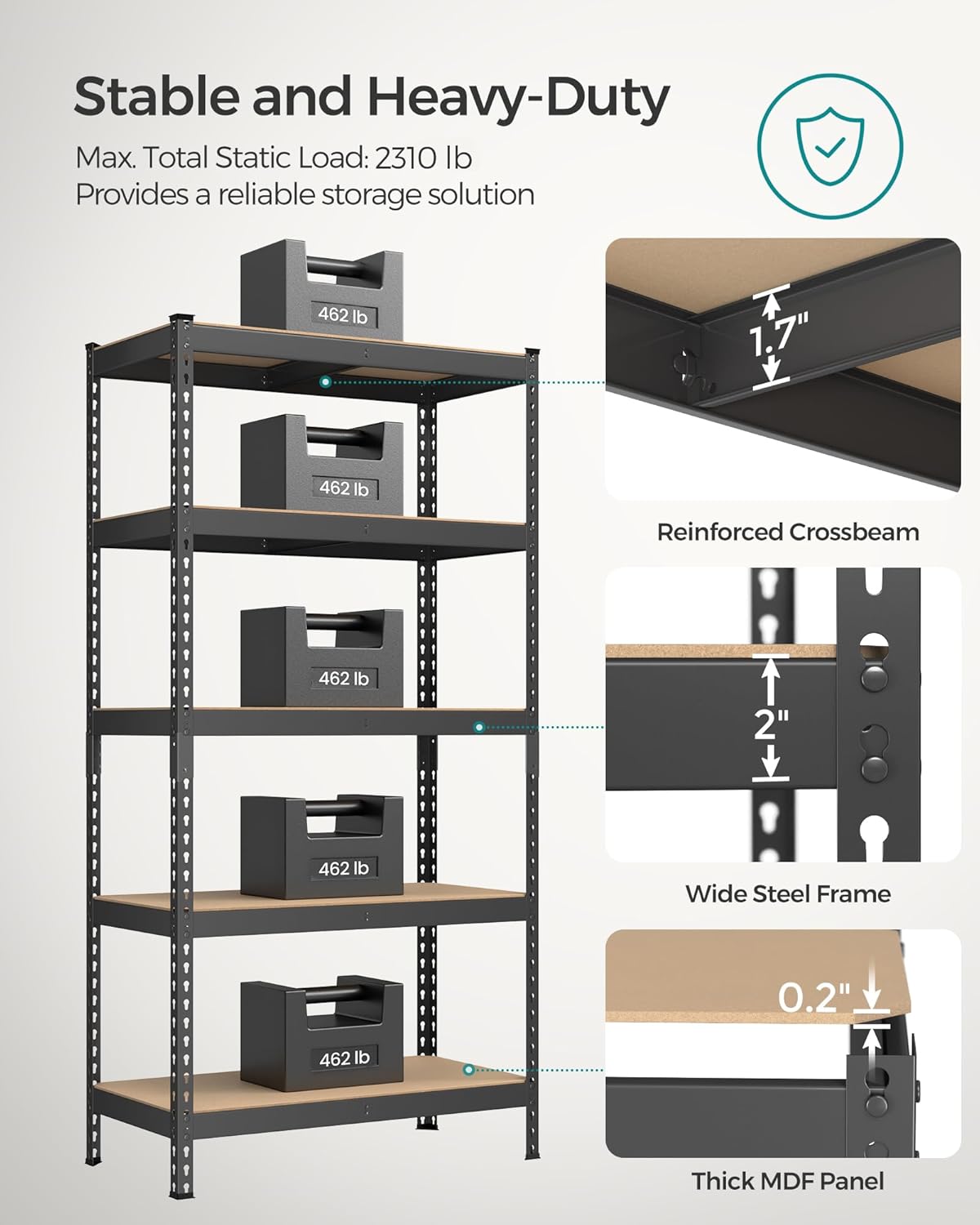 Stable and Heavy-Duty

Max. Total Static Load: 2310 lb
Provides a reliable storage solution

462 lb

462 lb

462 lb

462 lb

462 lb

1.7"

Reinforced Crossbeam

2"

Wide Steel Frame

0.2"

Thick MDF Panel