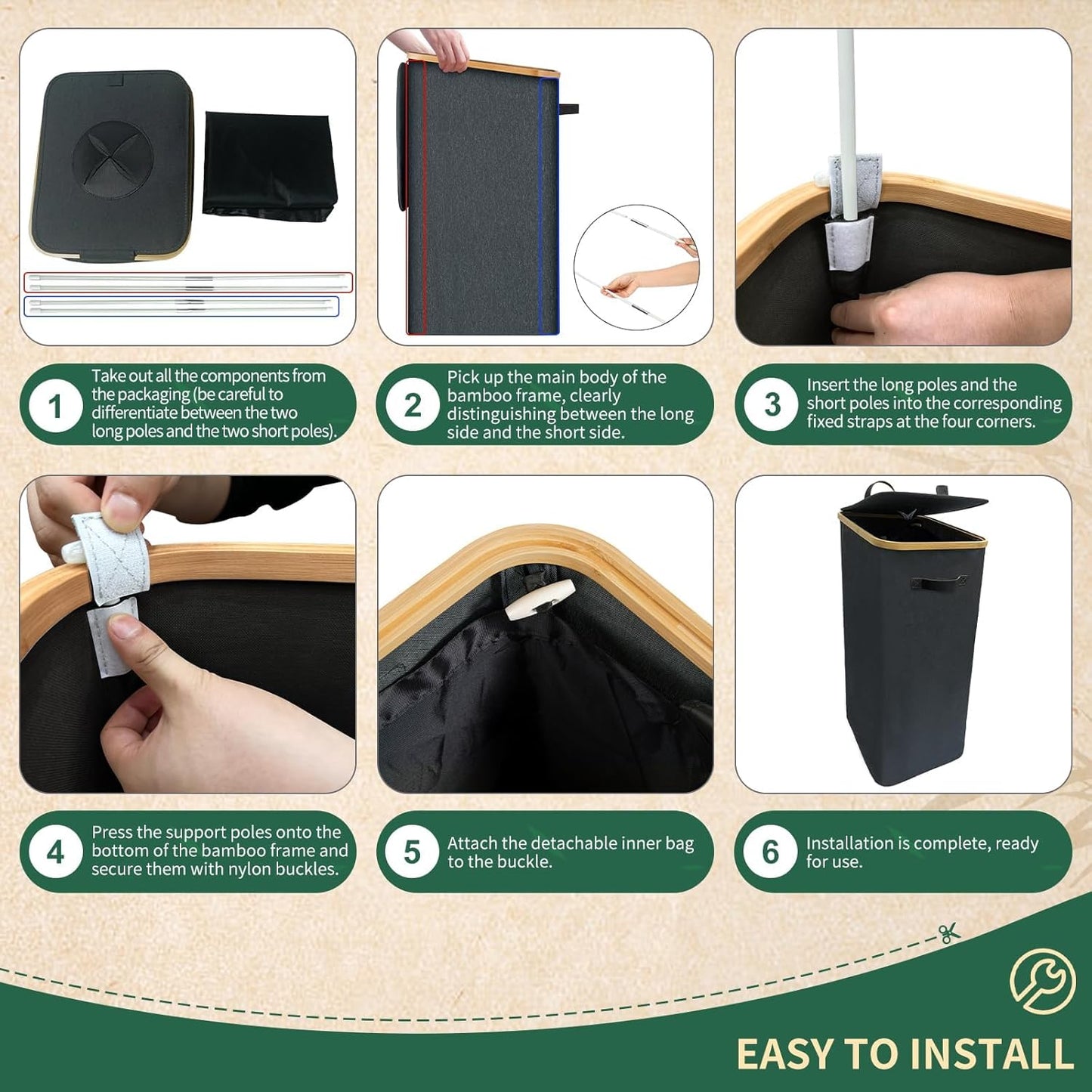 1 Take out all the components from the packaging (be careful to differentiate between the two long poles and the two short poles).

2 Pick up the main body of the bamboo frame, clearly distinguishing between the long side and the short side.

3 Insert the long poles and the short poles into the corresponding fixed straps at the four corners.

4 Press the support poles onto the bottom of the bamboo frame and secure them with nylon buckles.

5 Attach the detachable inner bag to the buckle.

6 Installation is complete, ready for use.

EASY TO INSTALL