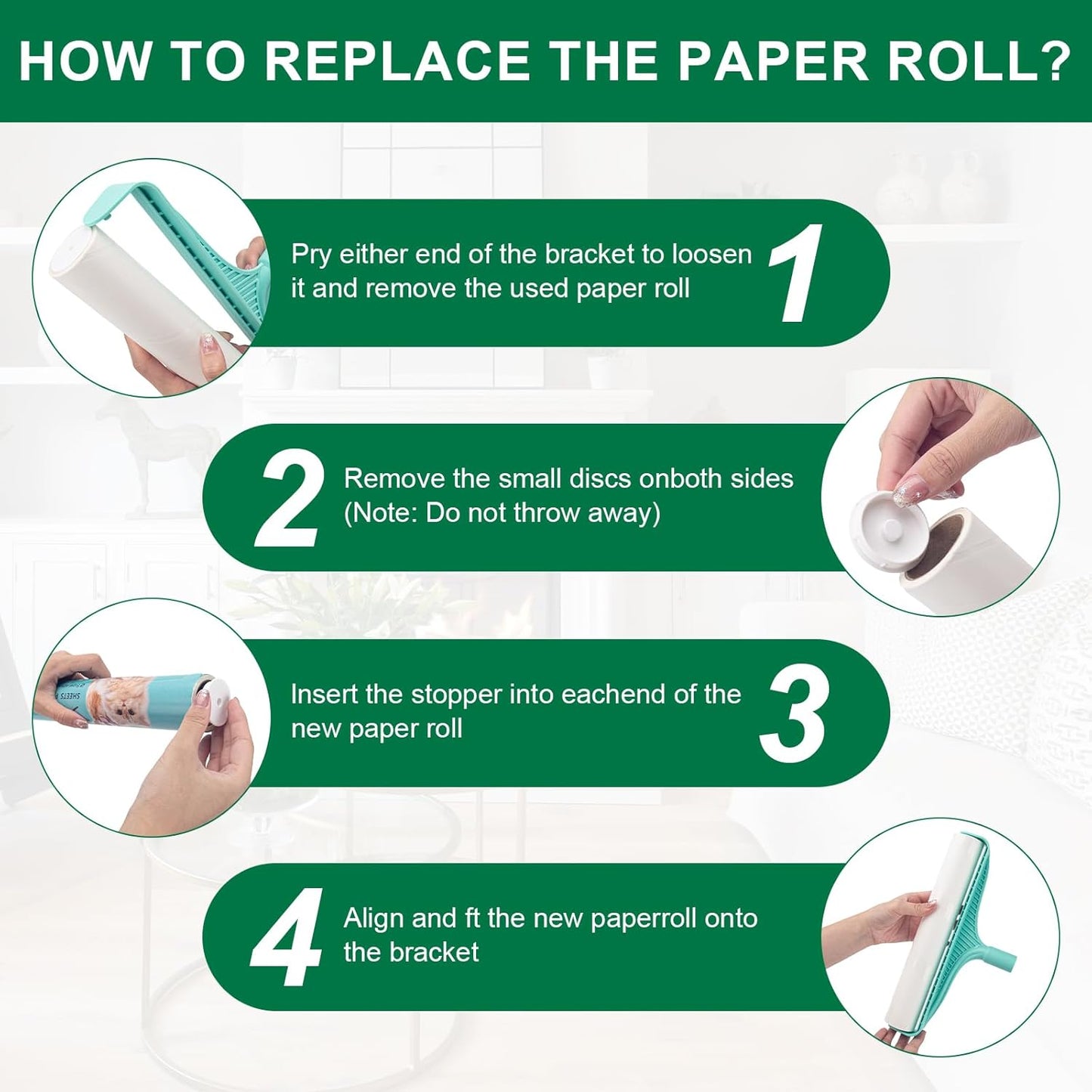 HOW TO REPLACE THE PAPER ROLL?

Pry either end of the bracket to loosen it and remove the used paper roll

1

2

Remove the small discs onboth sides (Note: Do not throw away)

SHEETS

Insert the stopper into eachend of the new paper roll

3

4

Align and ft the new paperroll onto the bracket