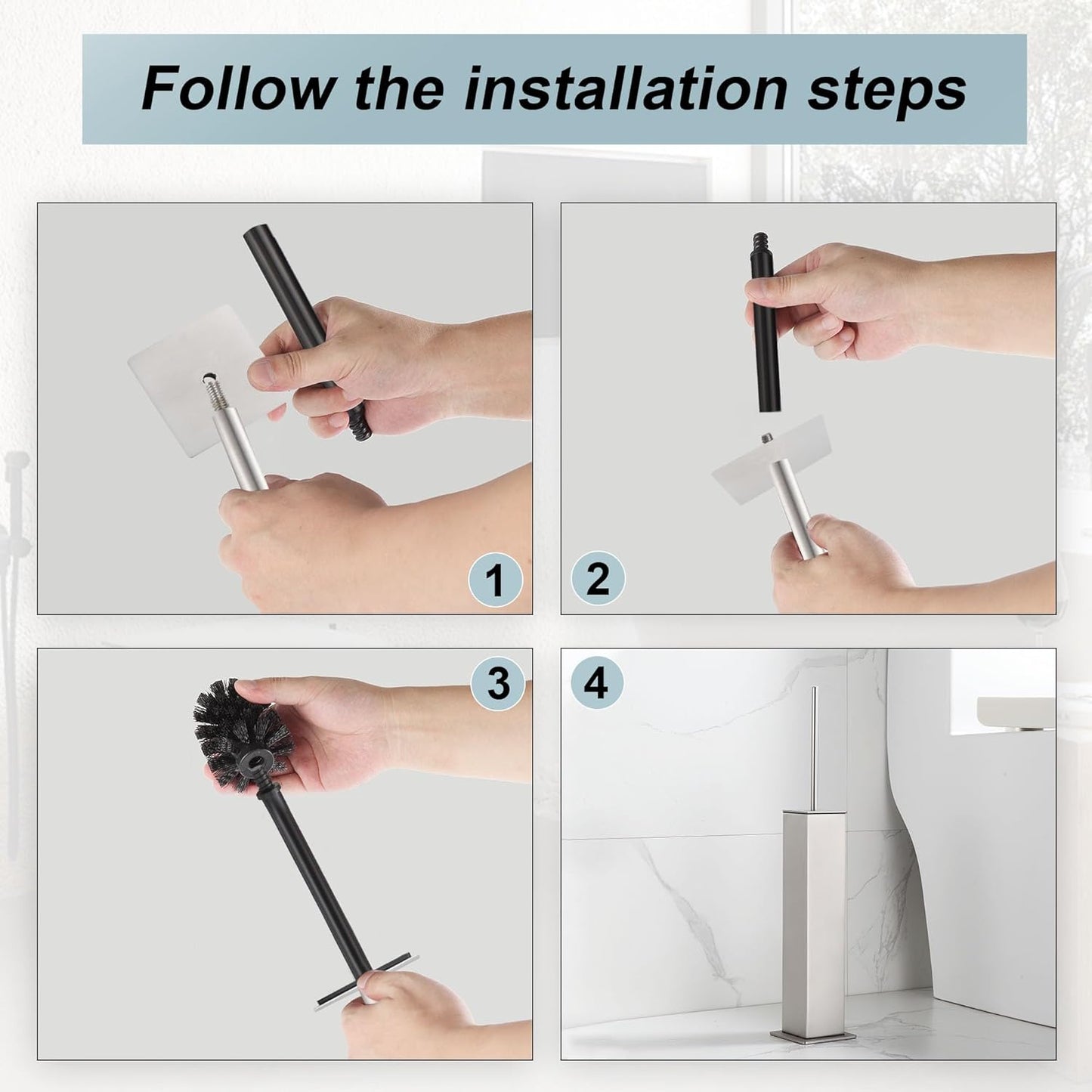 Follow the installation steps

1

2

3

4