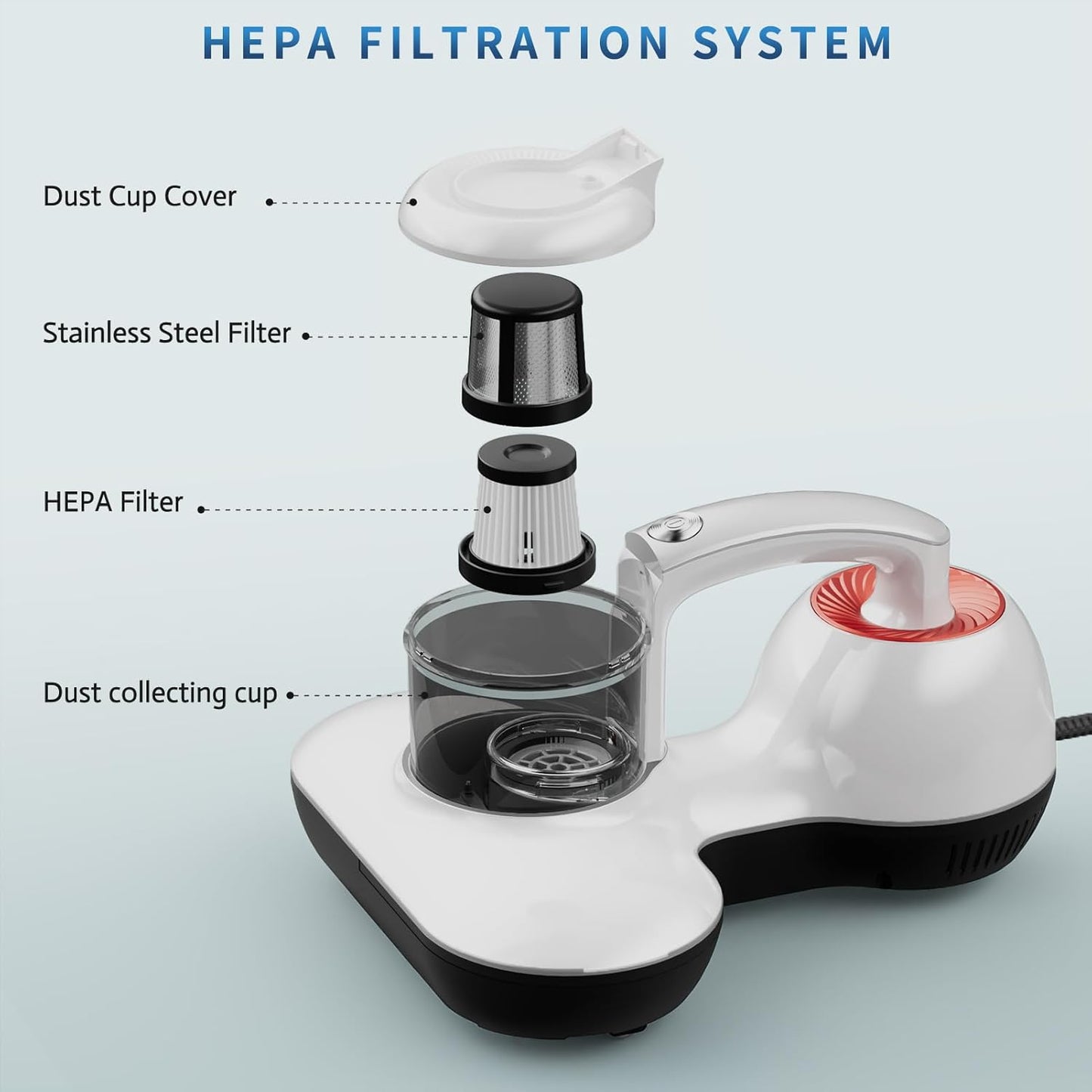 HEPA FILTRATION SYSTEM

Dust Cup Cover

Stainless Steel Filter

HEPA Filter

Dust collecting cup