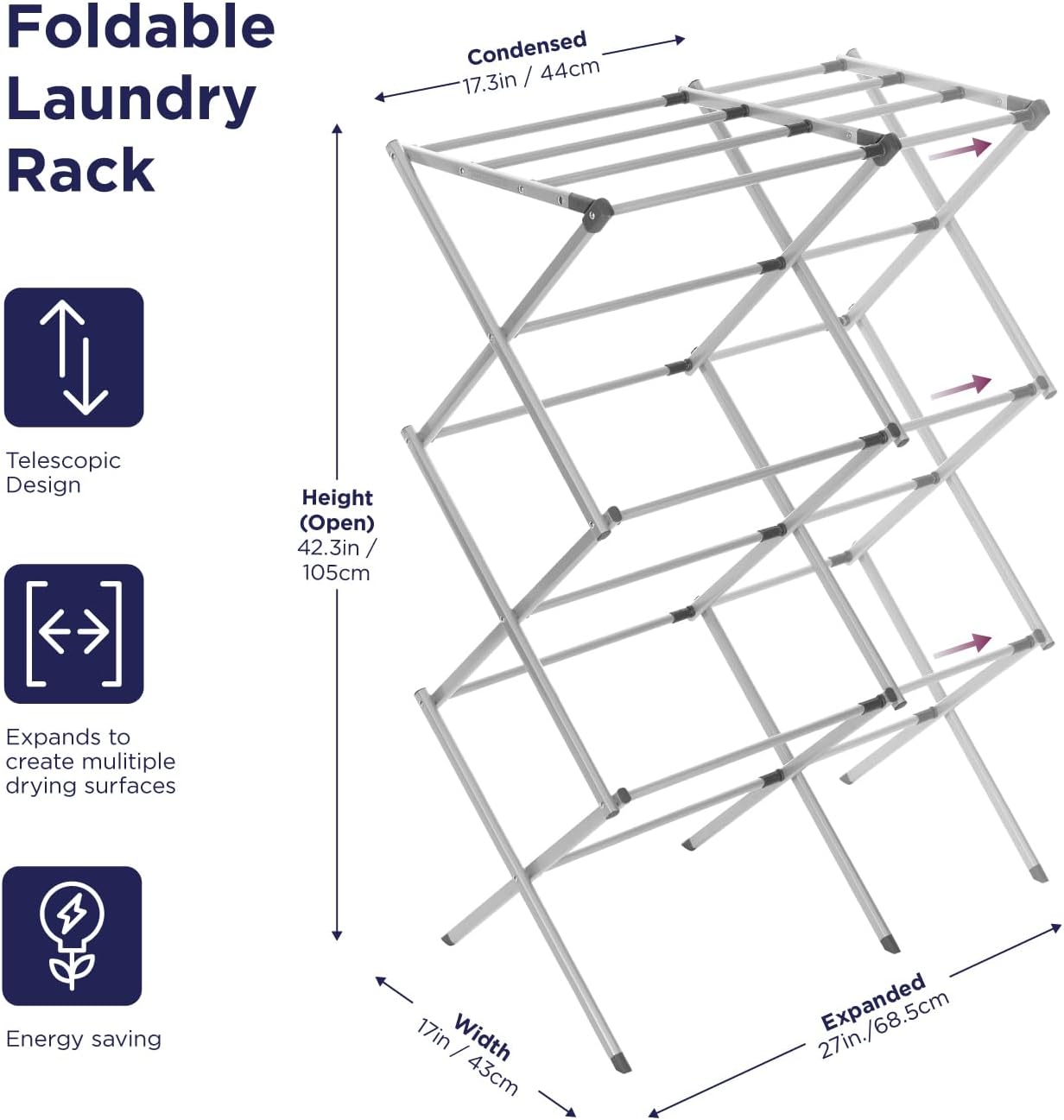 Foldable Laundry Rack

Telescopic Design

Expands to create mulitiple drying surfaces

Energy saving

Condensed
17.3in / 44cm

Height (Open)
42.3in / 105cm

Width
17in / 43cm

Expanded
27in./68.5cm